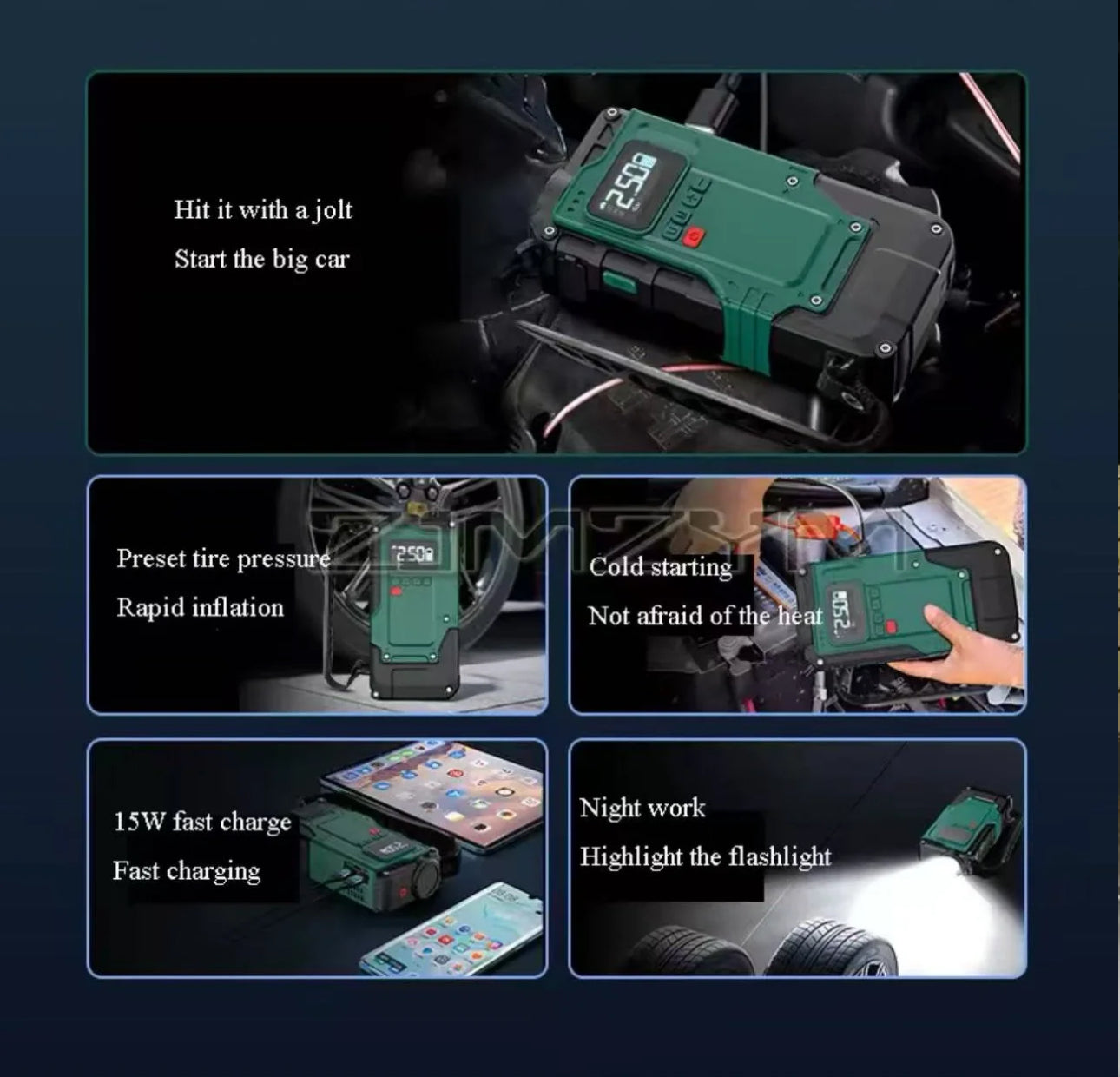 Hit it with a jolt
Start the big car

Preset tire pressure
Rapid inflation

Cold starting
Not afraid of the heat

15W fast charge
Fast charging

Night work
Highlight the flashlight