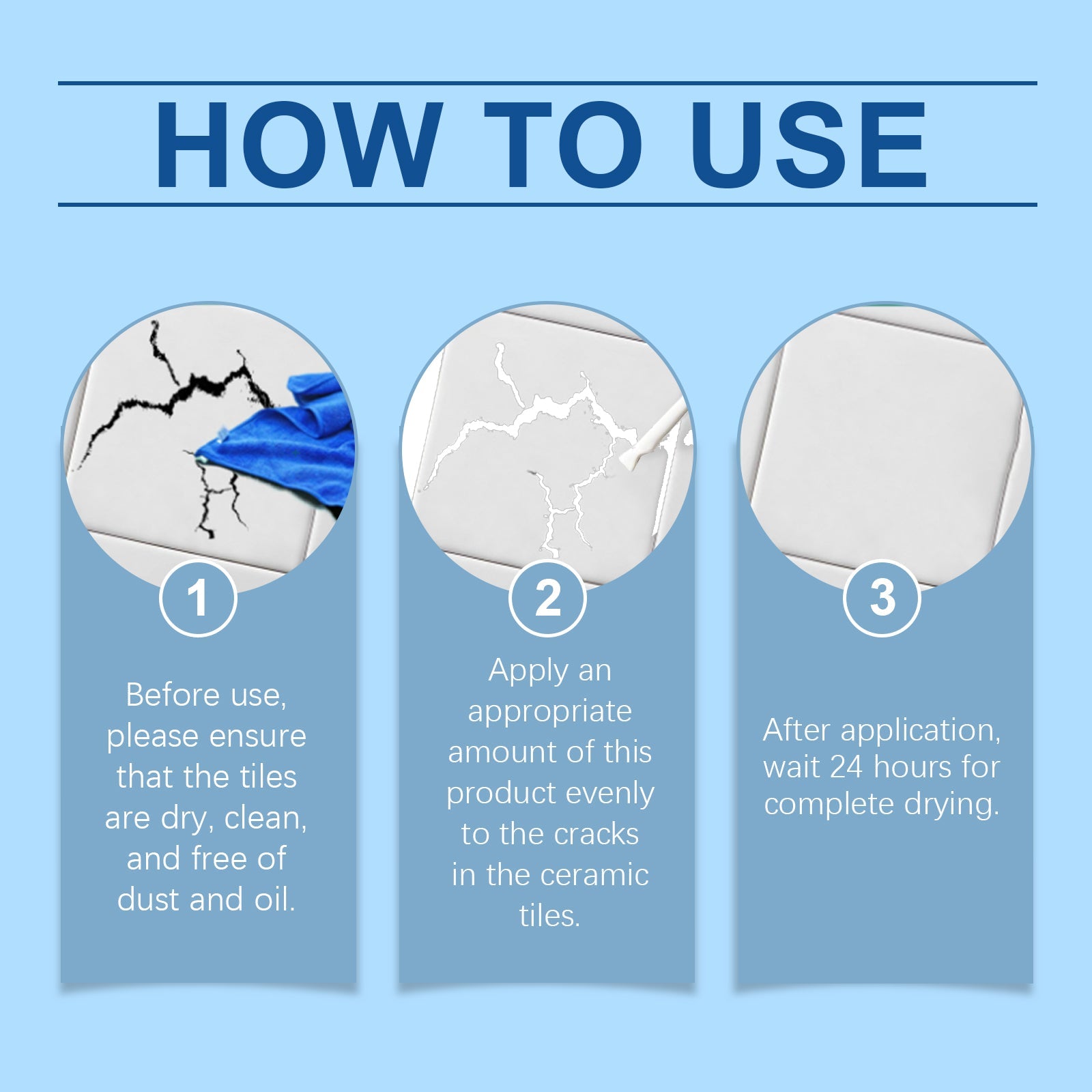 HOW TO USE

1

Before use, please ensure that the tiles are dry, clean, and free of dust and oil.

2

Apply an appropriate amount of this product evenly to the cracks in the ceramic tiles.

3

After application, wait 24 hours for complete drying.