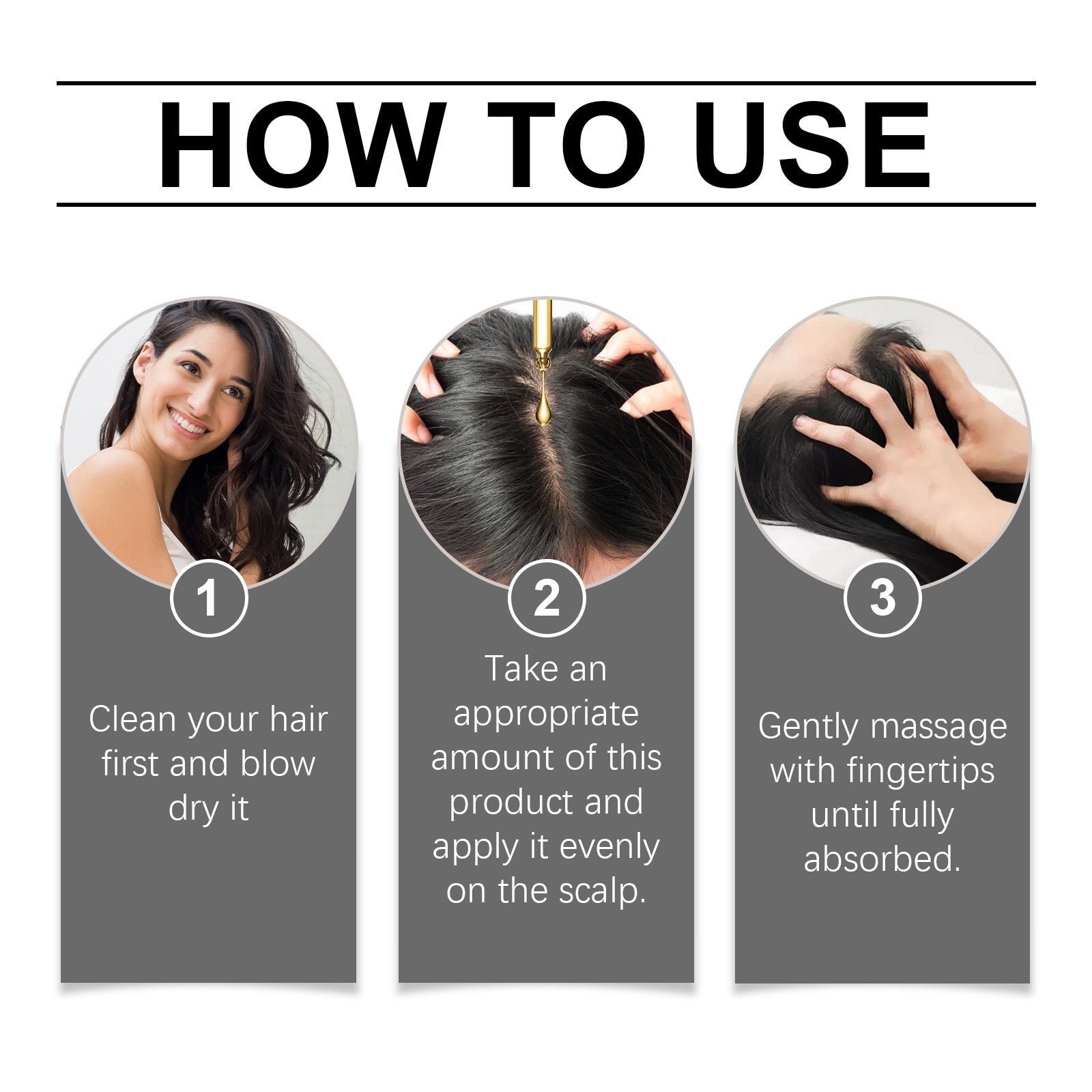 HOW TO USE

1

Clean your hair first and blow dry it

2

Take an appropriate amount of this product and apply it evenly on the scalp.

3

Gently massage with fingertips until fully absorbed.