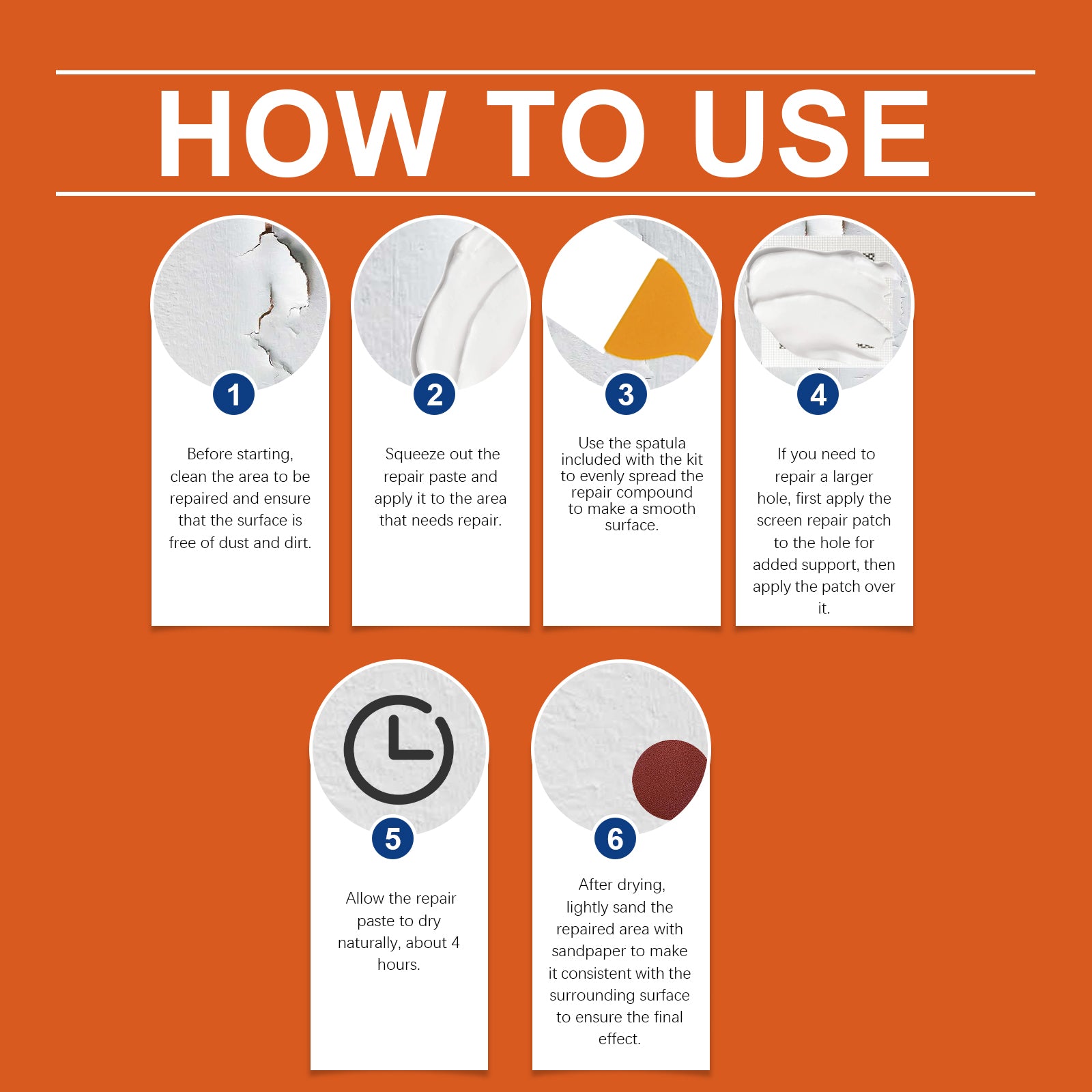 HOW TO USE

1

Before starting, clean the area to be repaired and ensure that the surface is free of dust and dirt.

2

Squeeze out the repair paste and apply it to the area that needs repair.

3

Use the spatula included with the kit to evenly spread the repair compound to make a smooth surface.

4

If you need to repair a larger hole, first apply the screen repair patch to the hole for added support, then apply the patch over it.

5

Allow the repair paste to dry naturally, about 4 hours.

6

After drying, lightly sand the repaired area with sandpaper to make it consistent with the surrounding surface to ensure the final effect.