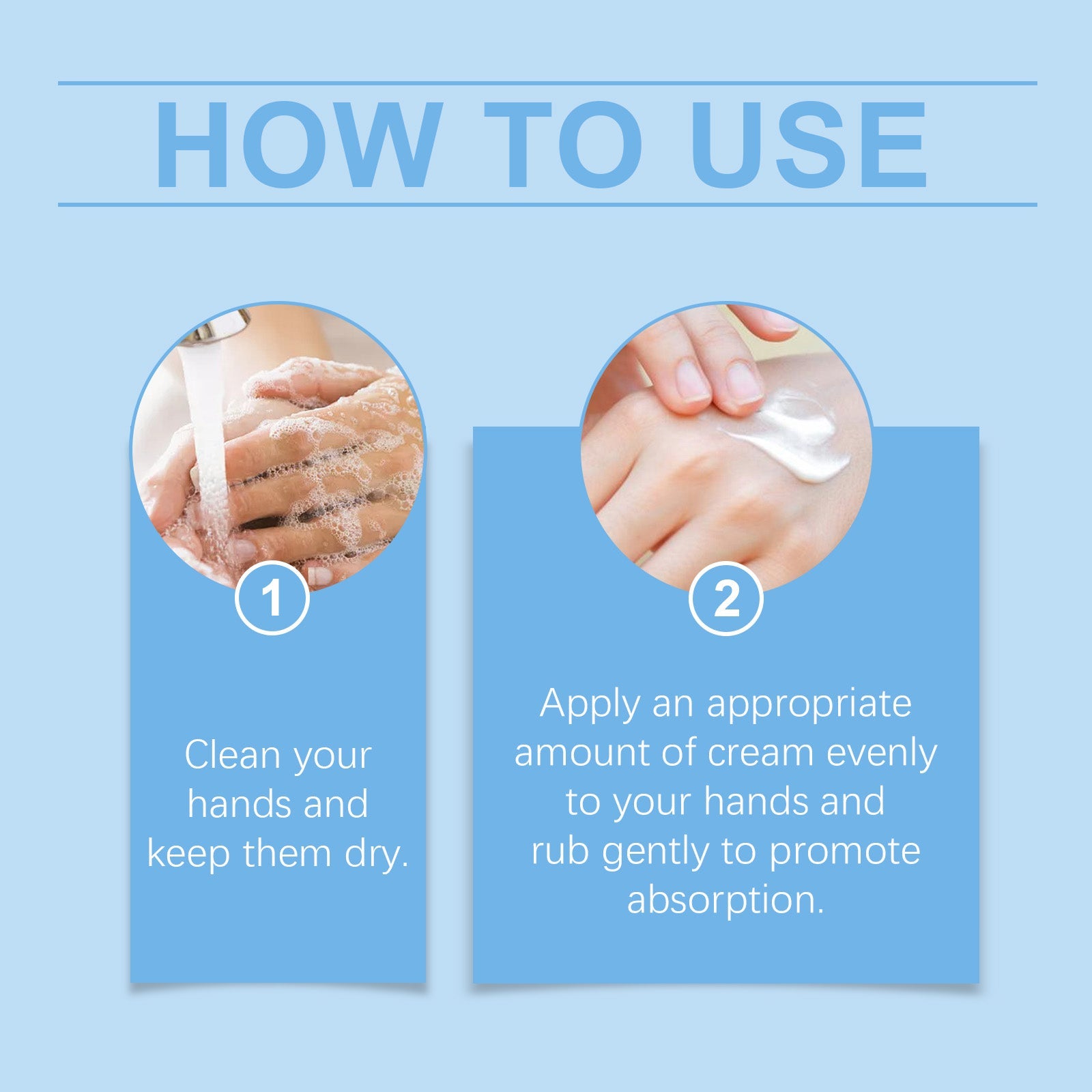 HOW TO USE

1

Clean your hands and keep them dry.

2

Apply an appropriate amount of cream evenly to your hands and rub gently to promote absorption.