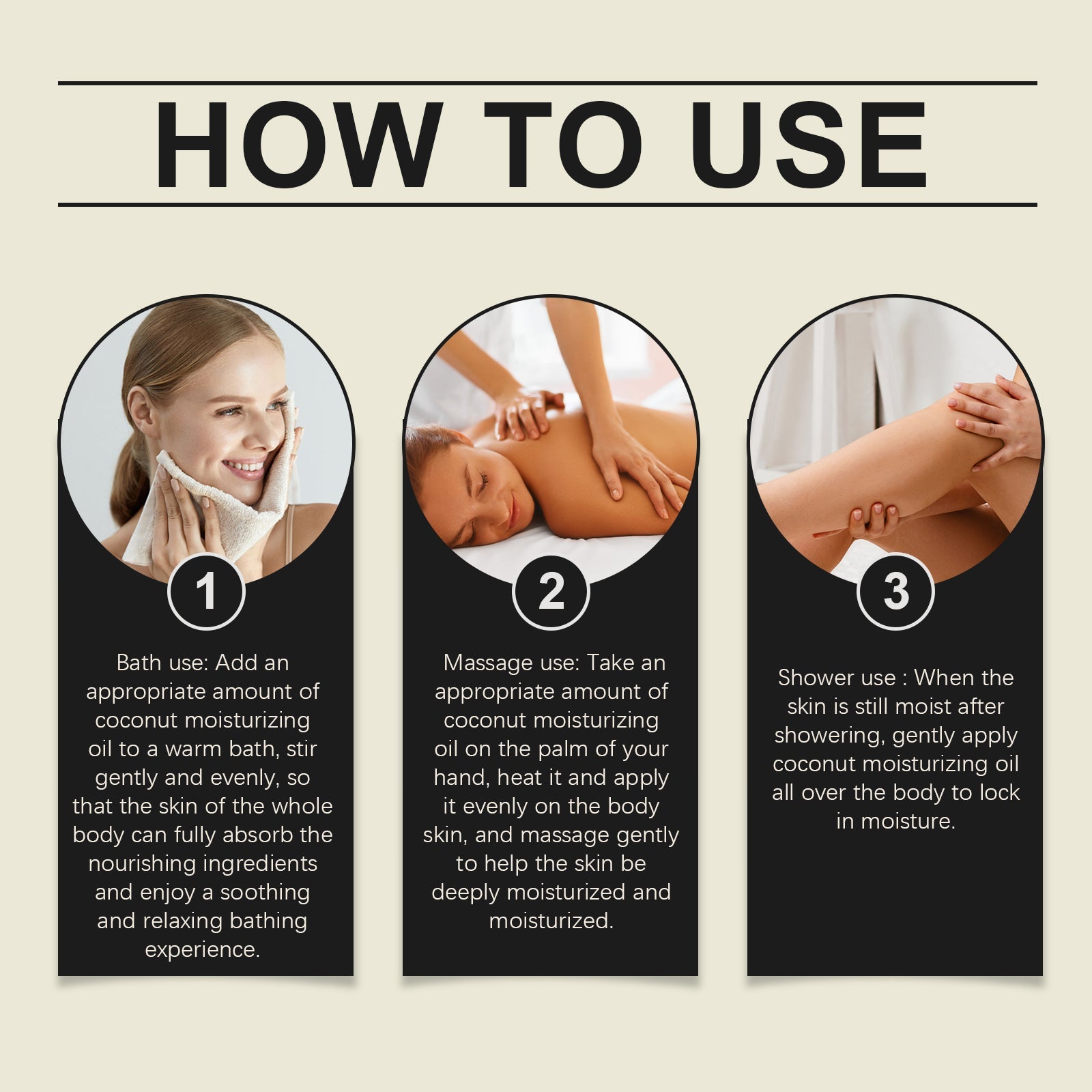 HOW TO USE

1

Bath use: Add an appropriate amount of coconut moisturizing oil to a warm bath, stir gently and evenly, so that the skin of the whole body can fully absorb the nourishing ingredients and enjoy a soothing and relaxing bathing experience.

2

Massage use: Take an appropriate amount of coconut moisturizing oil on the palm of your hand, heat it and apply it evenly on the body skin, and massage gently to help the skin be deeply moisturized and moisturized.

3

Shower use : When the skin is still moist after showering, gently apply coconut moisturizing oil all over the body to lock in moisture.