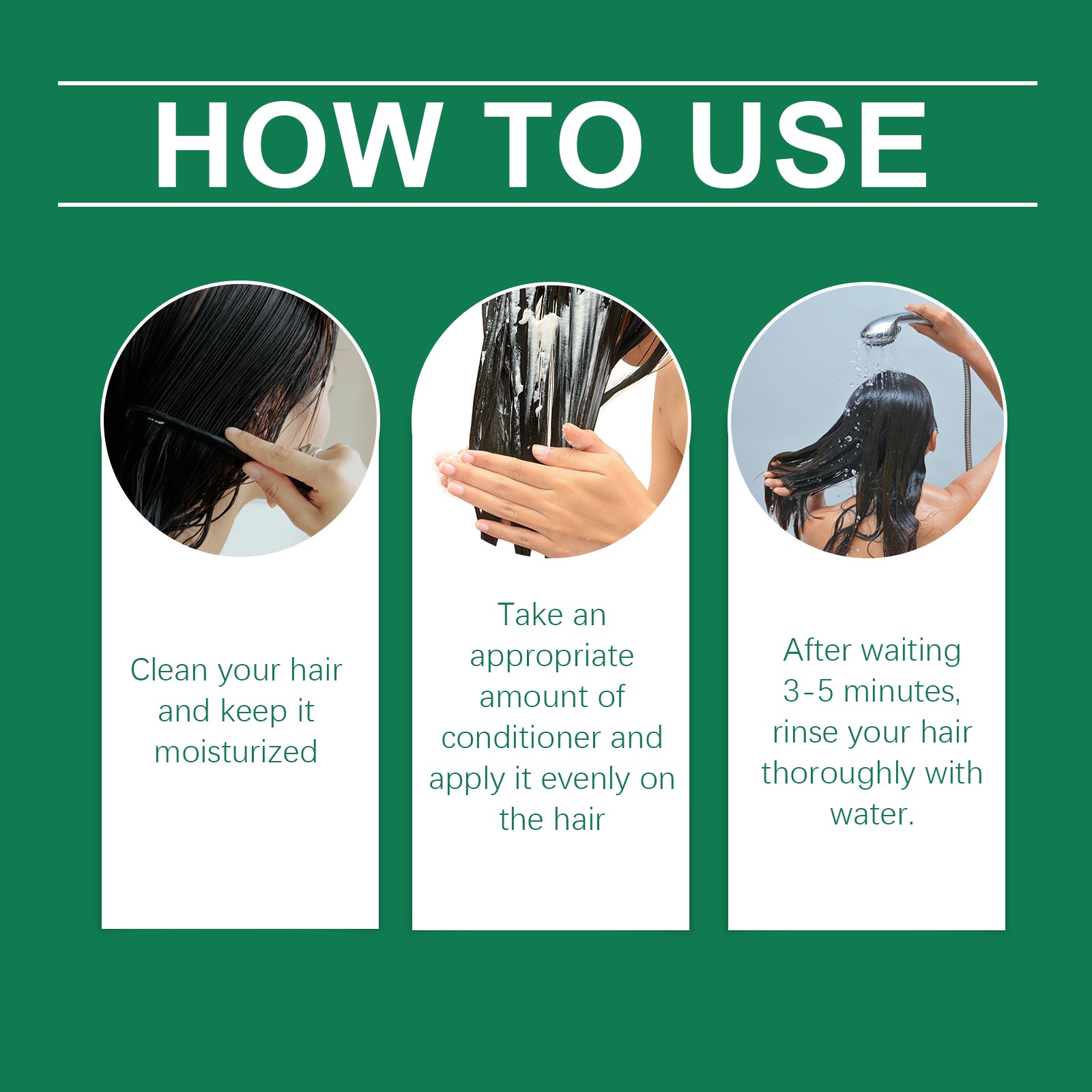 HOW TO USE

Clean your hair and keep it moisturized

Take an appropriate amount of conditioner and apply it evenly on the hair

After waiting 3-5 minutes, rinse your hair thoroughly with water.