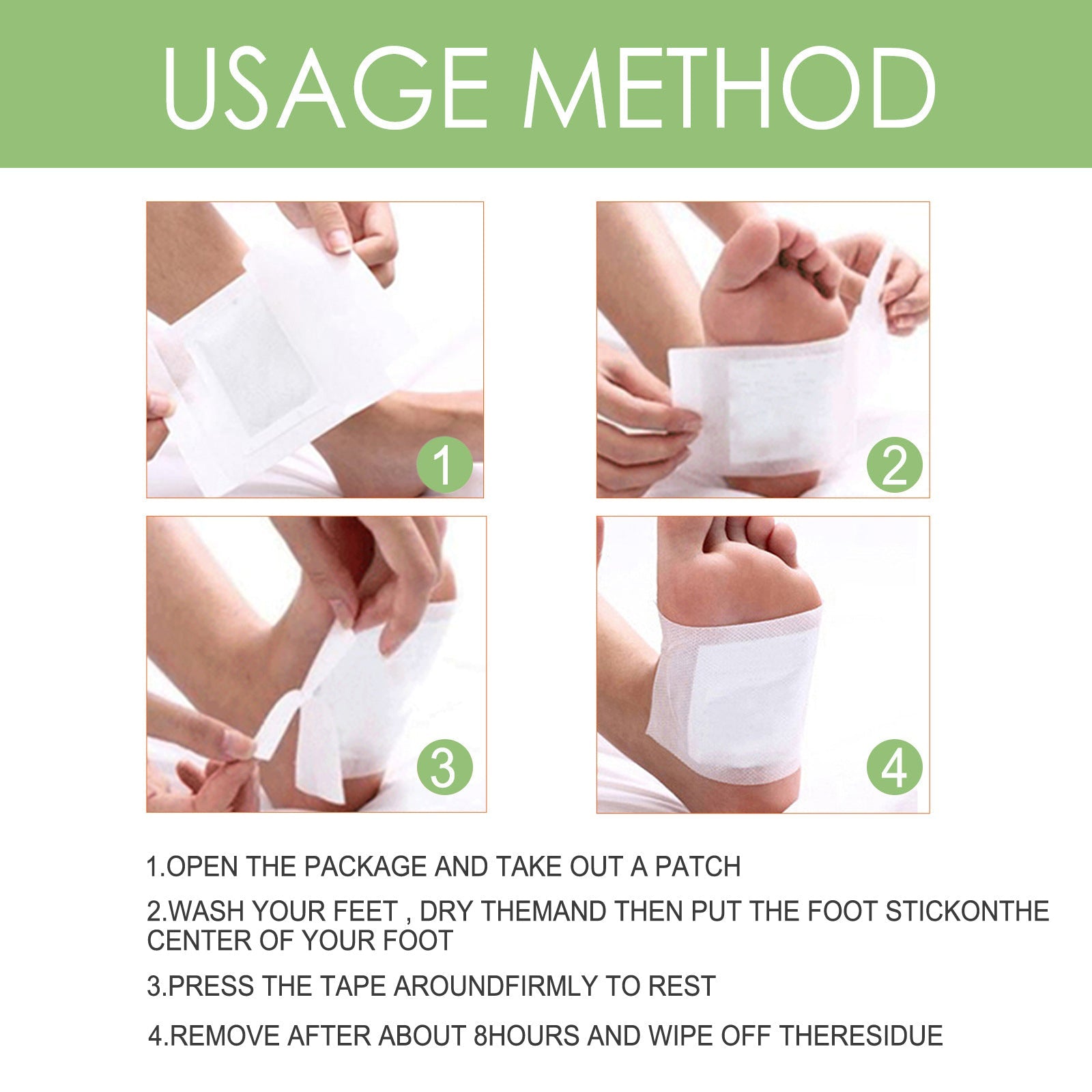 USAGE METHOD

1

2

3

4

1.OPEN THE PACKAGE AND TAKE OUT A PATCH

2.WASH YOUR FEET , DRY THEMAND THEN PUT THE FOOT STICKONTHE CENTER OF YOUR FOOT

3.PRESS THE TAPE AROUNDFIRMLY TO REST

4.REMOVE AFTER ABOUT 8HOURS AND WIPE OFF THERESIDUE