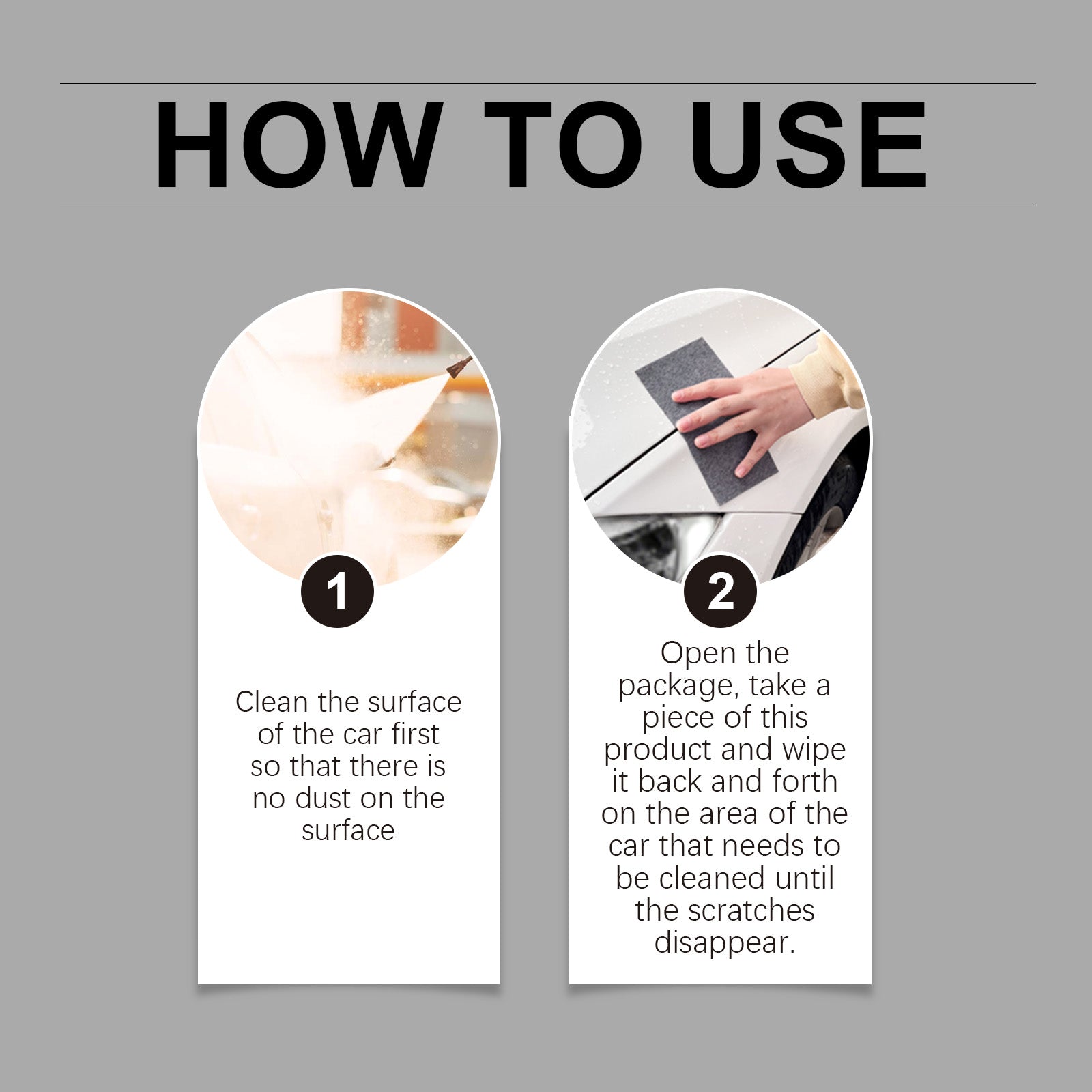 HOW TO USE

1

Clean the surface of the car first so that there is no dust on the surface

2

Open the package, take a piece of this product and wipe it back and forth on the area of the car that needs to be cleaned until the scratches disappear.