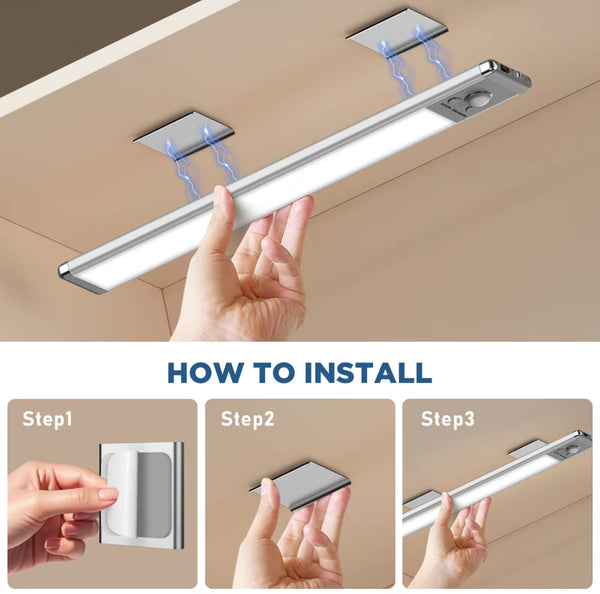 HOW TO INSTALL

Step1

Step2

Step3