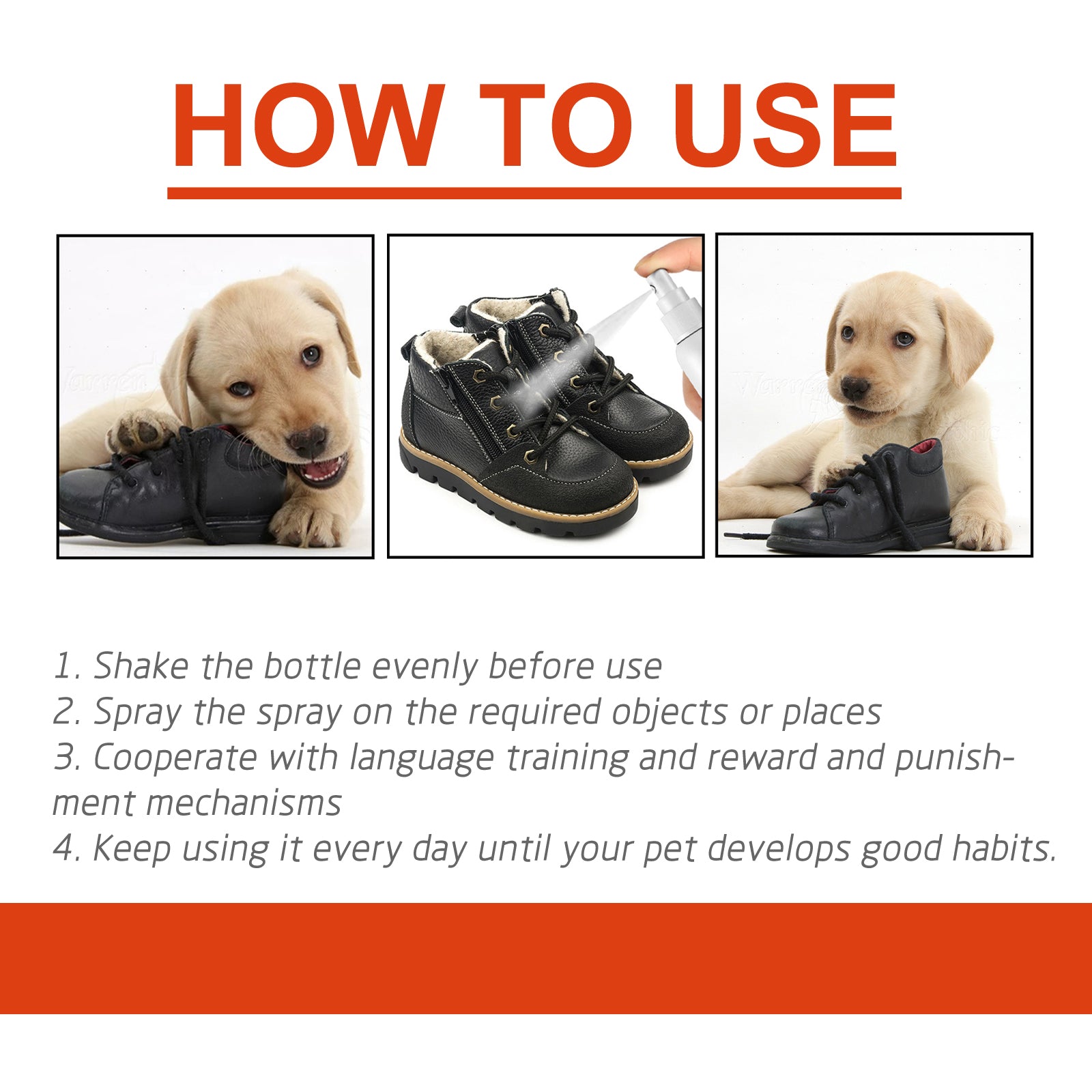 HOW TO USE

1. Shake the bottle evenly before use
2. Spray the spray on the required objects or places
3. Cooperate with language training and reward and punishment mechanisms
4. Keep using it every day until your pet develops good habits.