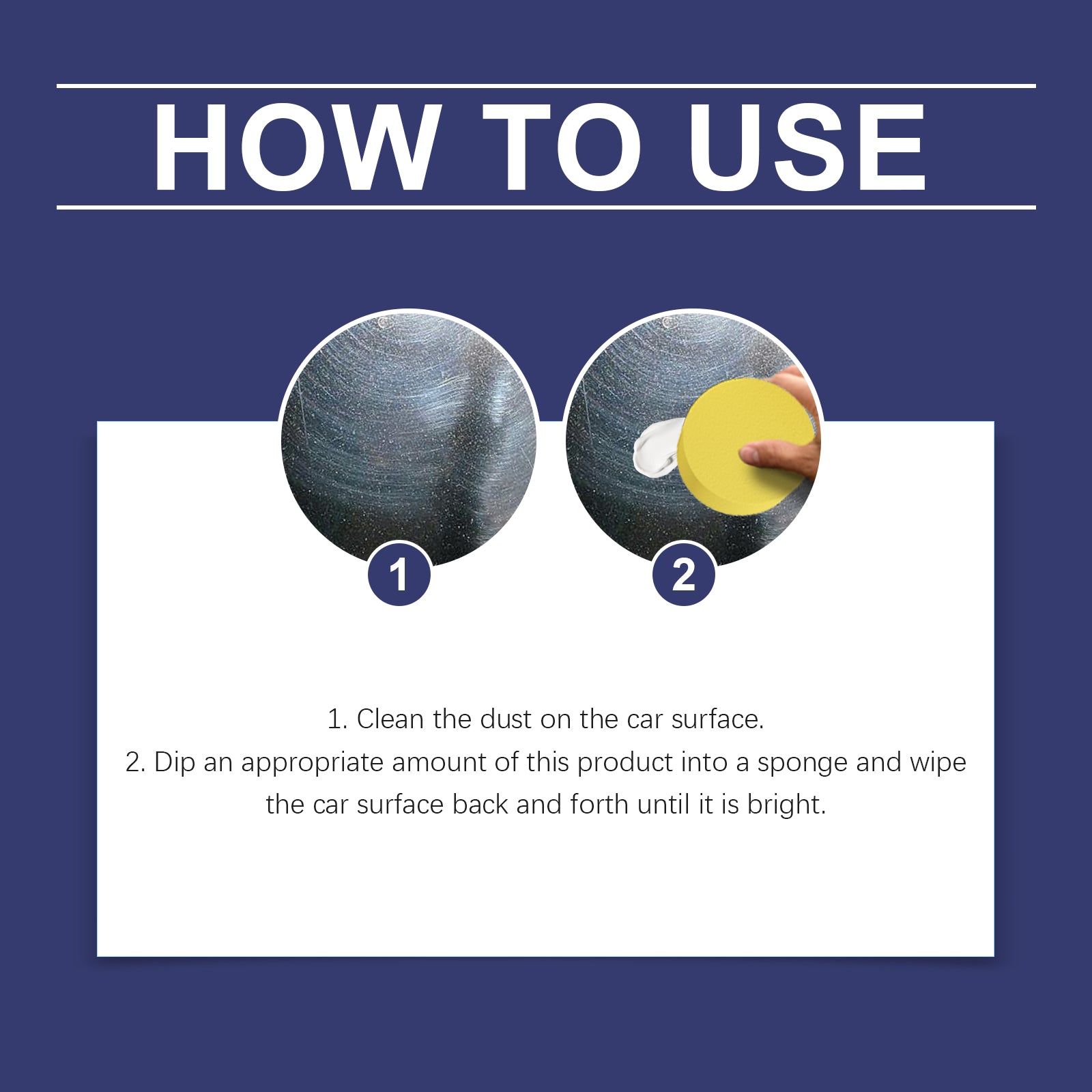 HOW TO USE

1

2

1. Clean the dust on the car surface.
2. Dip an appropriate amount of this product into a sponge and wipe the car surface back and forth until it is bright.