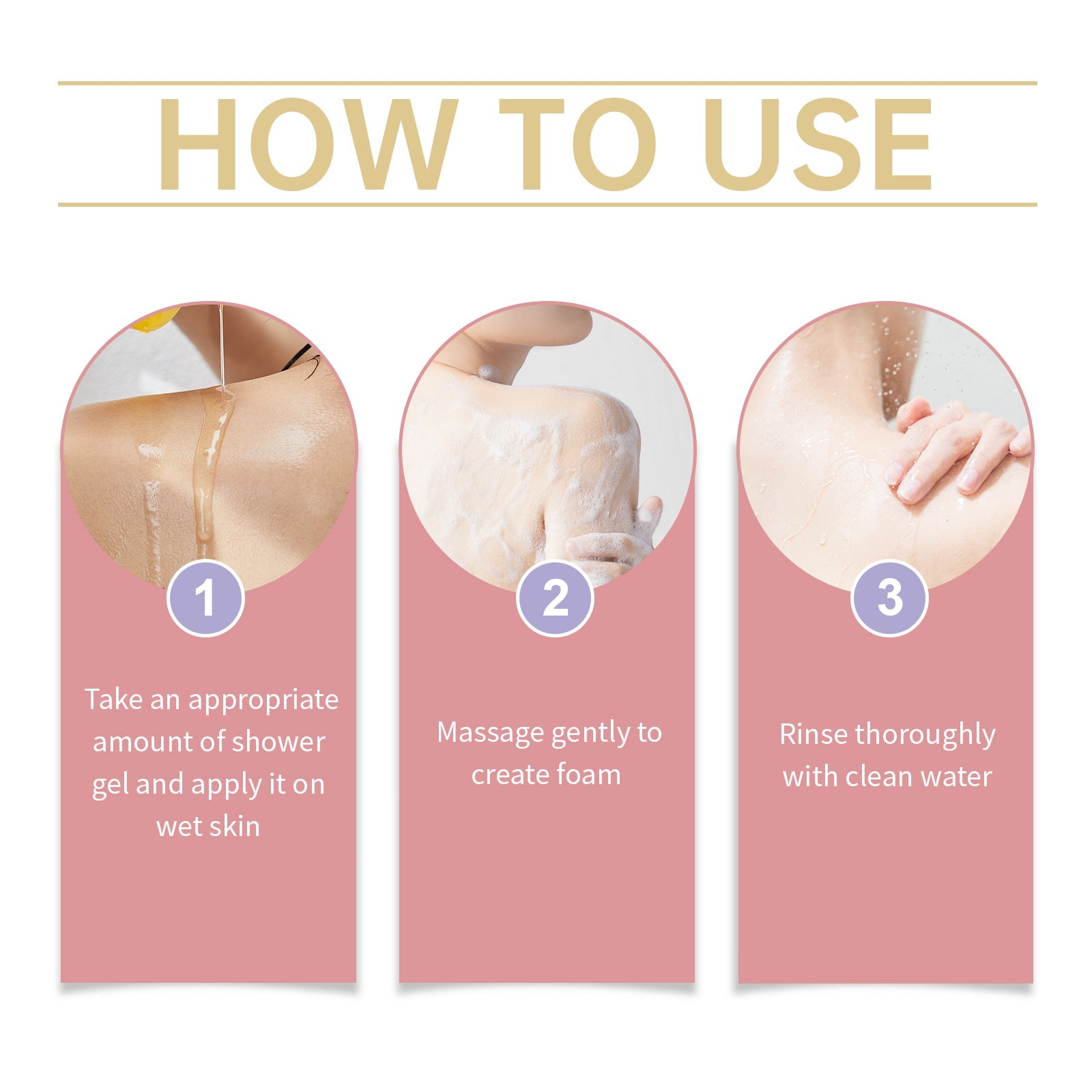 HOW TO USE

1

Take an appropriate amount of shower gel and apply it on wet skin

2

Massage gently to create foam

3

Rinse thoroughly with clean water