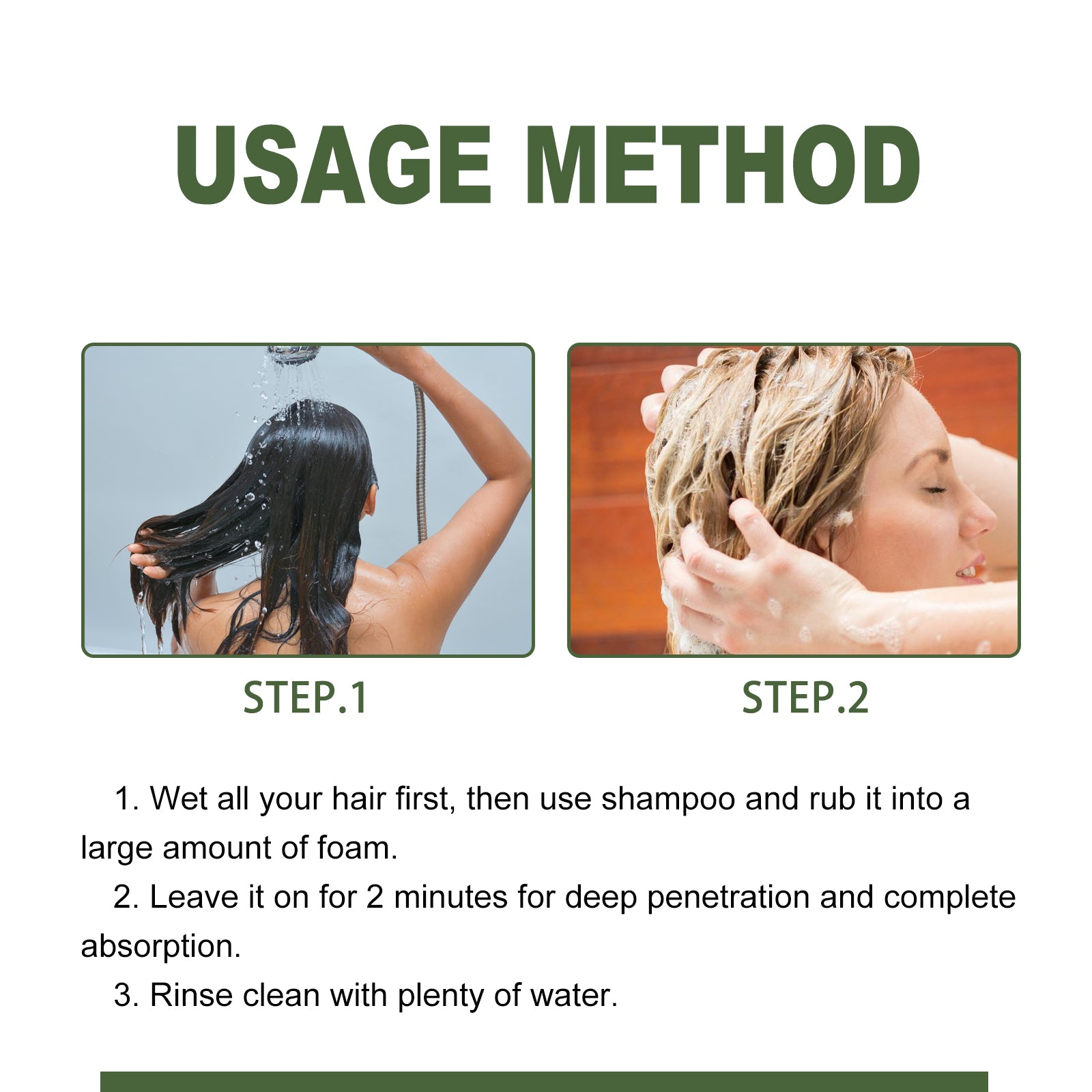 USAGE METHOD

STEP.1

STEP.2

1. Wet all your hair first, then use shampoo and rub it into a large amount of foam.

2. Leave it on for 2 minutes for deep penetration and complete absorption.

3. Rinse clean with plenty of water.