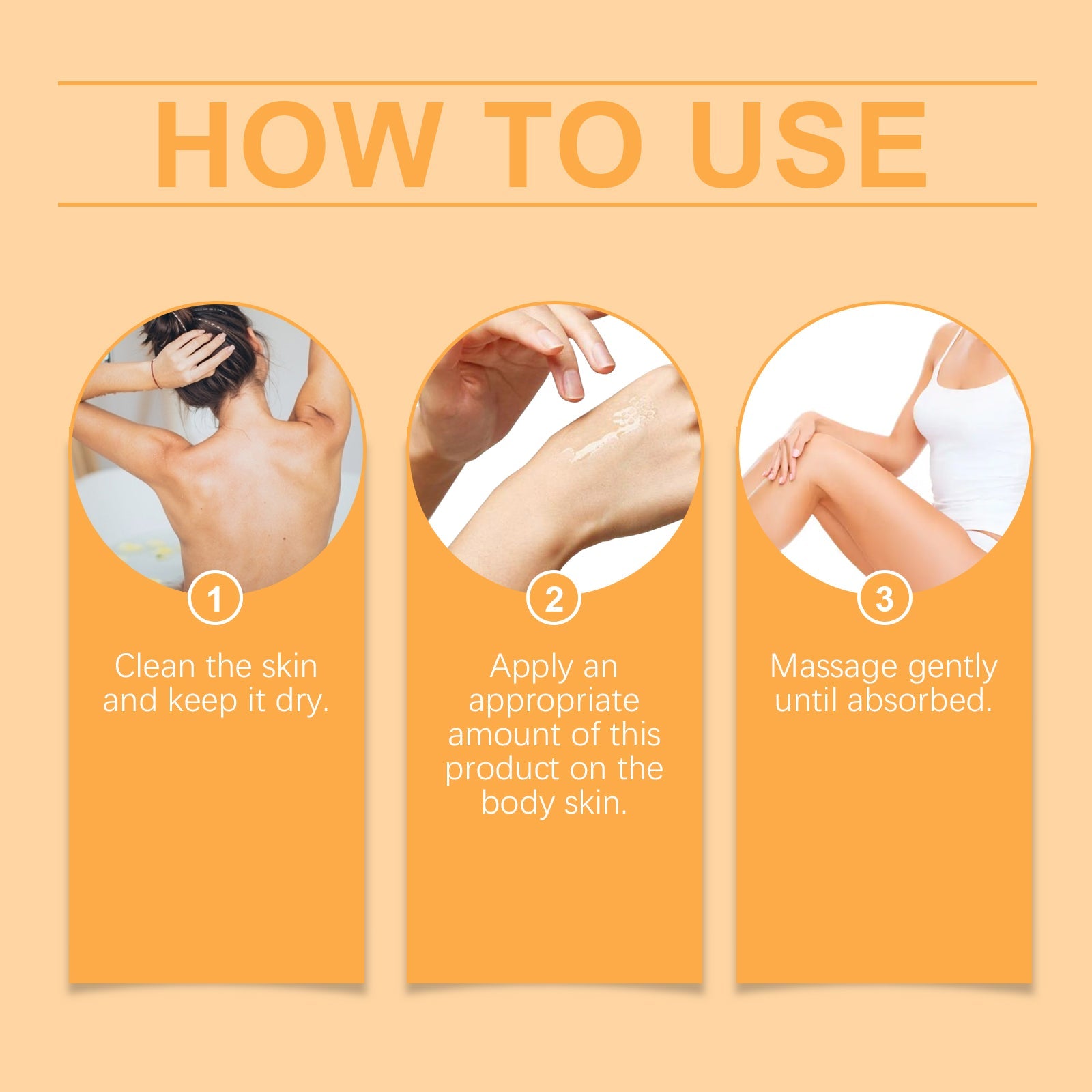 HOW TO USE

1

Clean the skin and keep it dry.

2

Apply an appropriate amount of this product on the body skin.

3

Massage gently until absorbed.