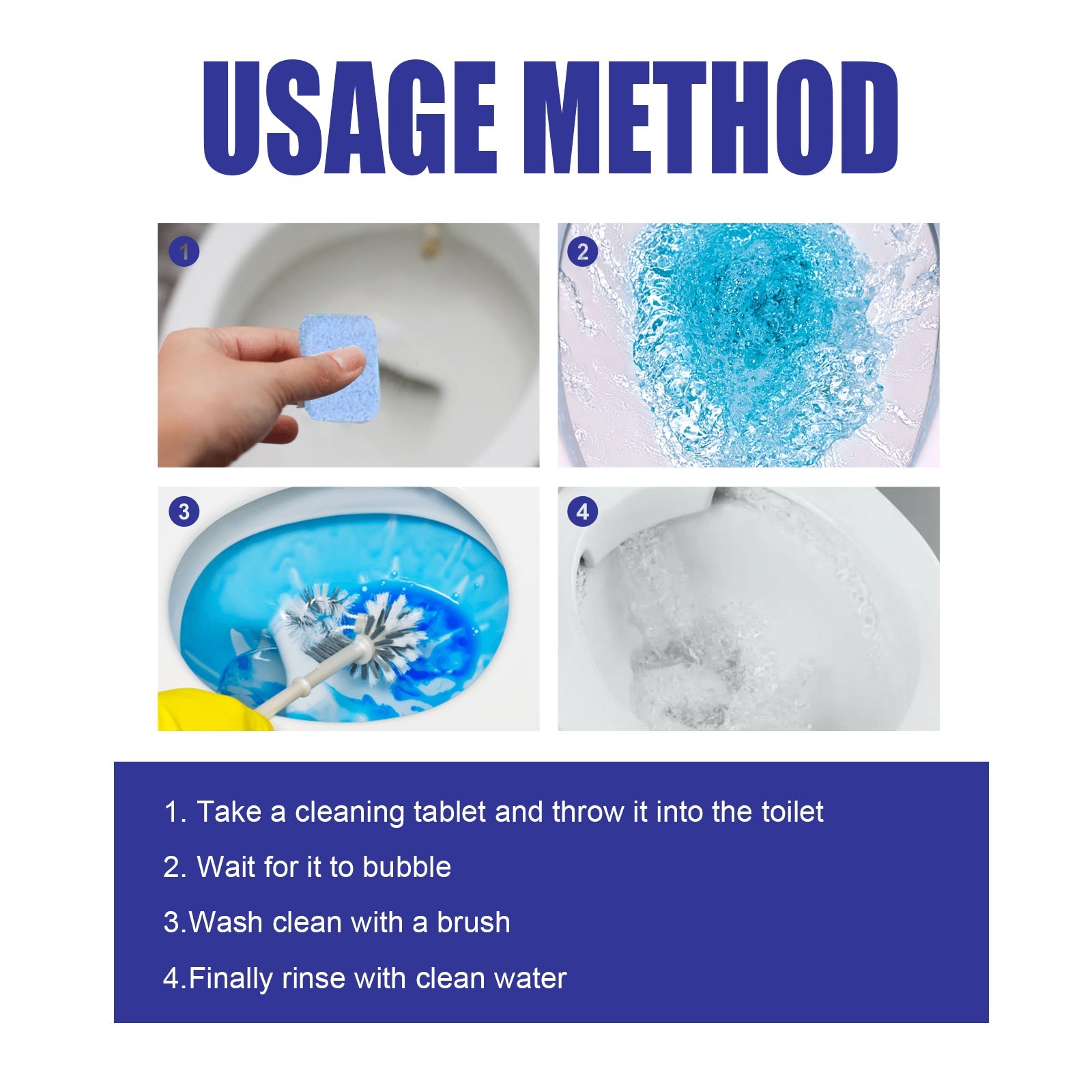 USAGE METHOD

1

2

3

4

1. Take a cleaning tablet and throw it into the toilet

2. Wait for it to bubble

3.Wash clean with a brush

4.Finally rinse with clean water