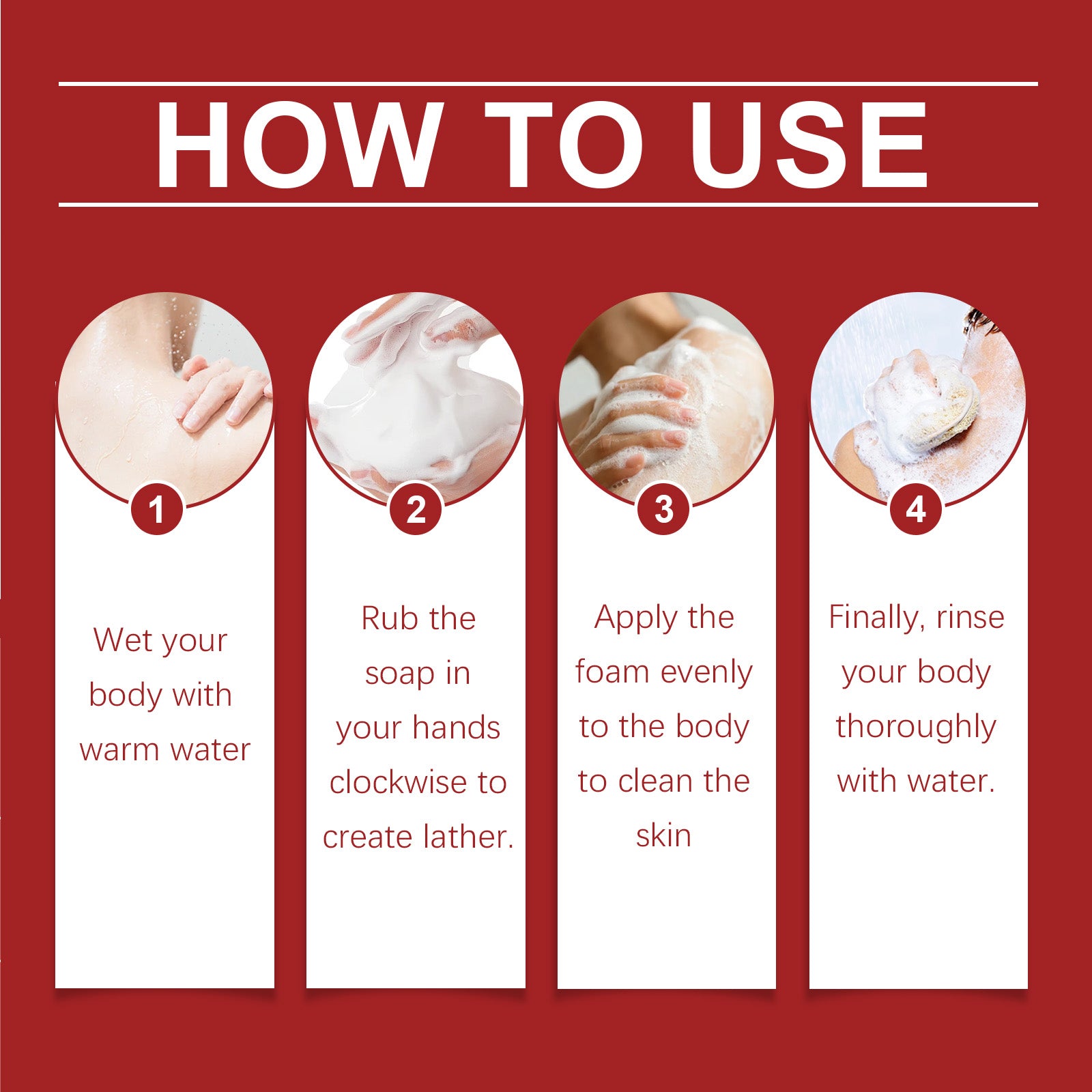 HOW TO USE

1

Wet your body with warm water

2

Rub the soap in your hands clockwise to create lather.

3

Apply the foam evenly to the body to clean the skin

4

Finally, rinse your body thoroughly with water.