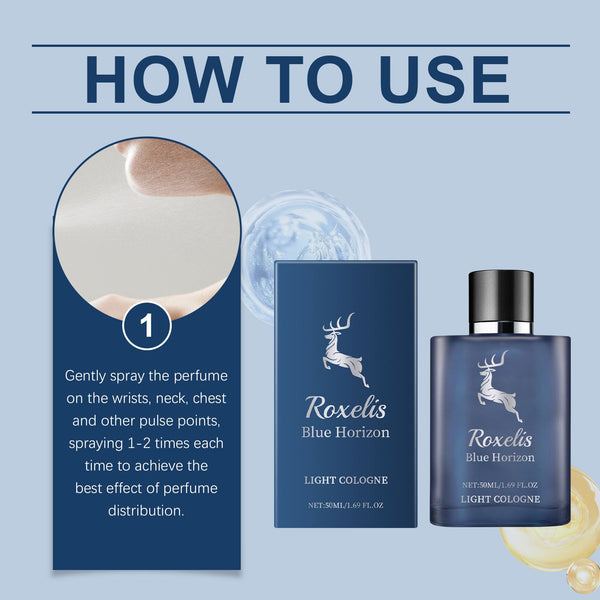 HOW TO USE

1

Gently spray the perfume on the wrists, neck, chest and other pulse points, spraying 1-2 times each time to achieve the best effect of perfume distribution.

Roxelis
Blue Horizon

LIGHT COLOGNE

NET:50ML/1.69 FL.OZ

Roxelis
Blue Horizon

NET:50ML/1.69 FL.OZ
LIGHT COLOGNE