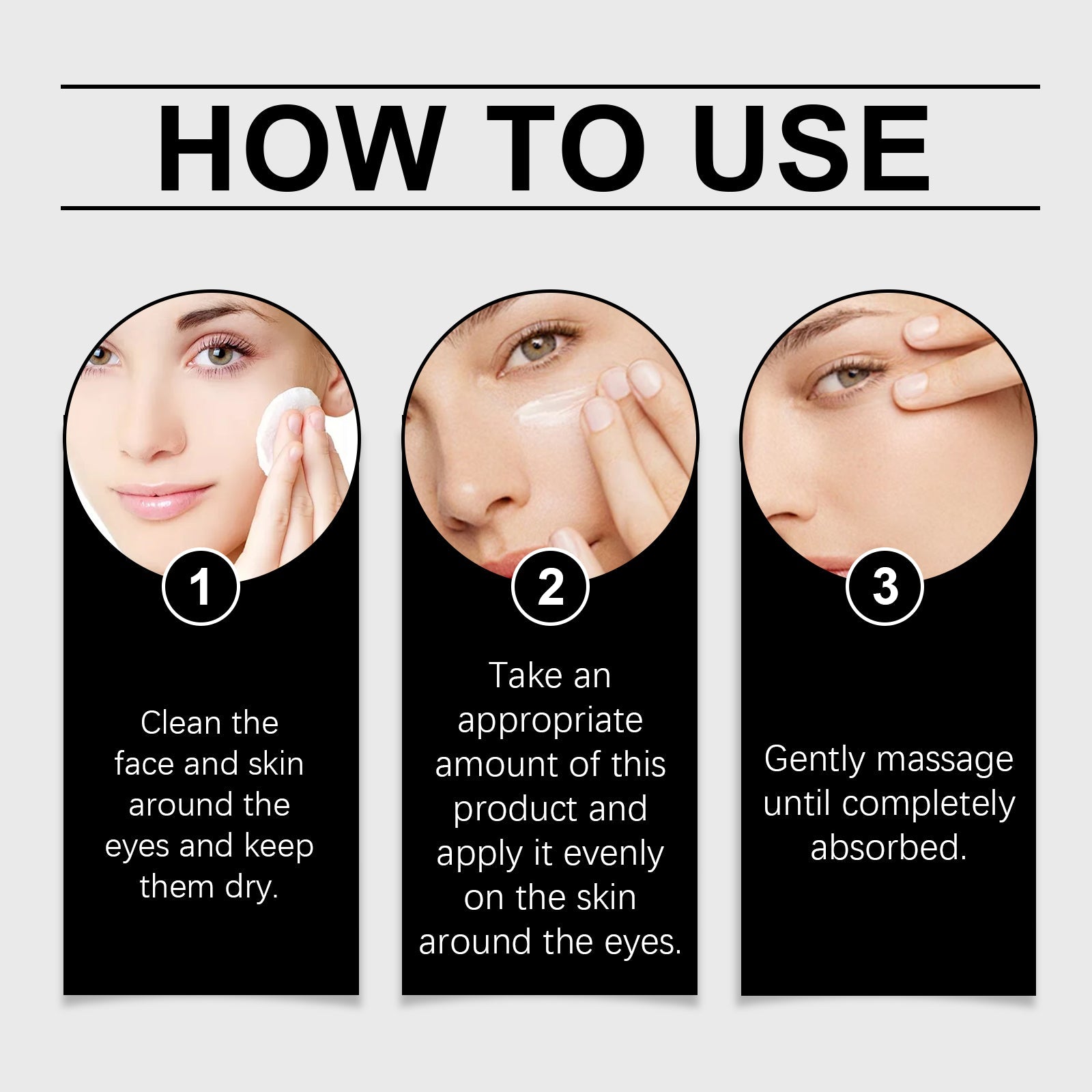 HOW TO USE

1

Clean the face and skin around the eyes and keep them dry.

2

Take an appropriate amount of this product and apply it evenly on the skin around the eyes.

3

Gently massage until completely absorbed.