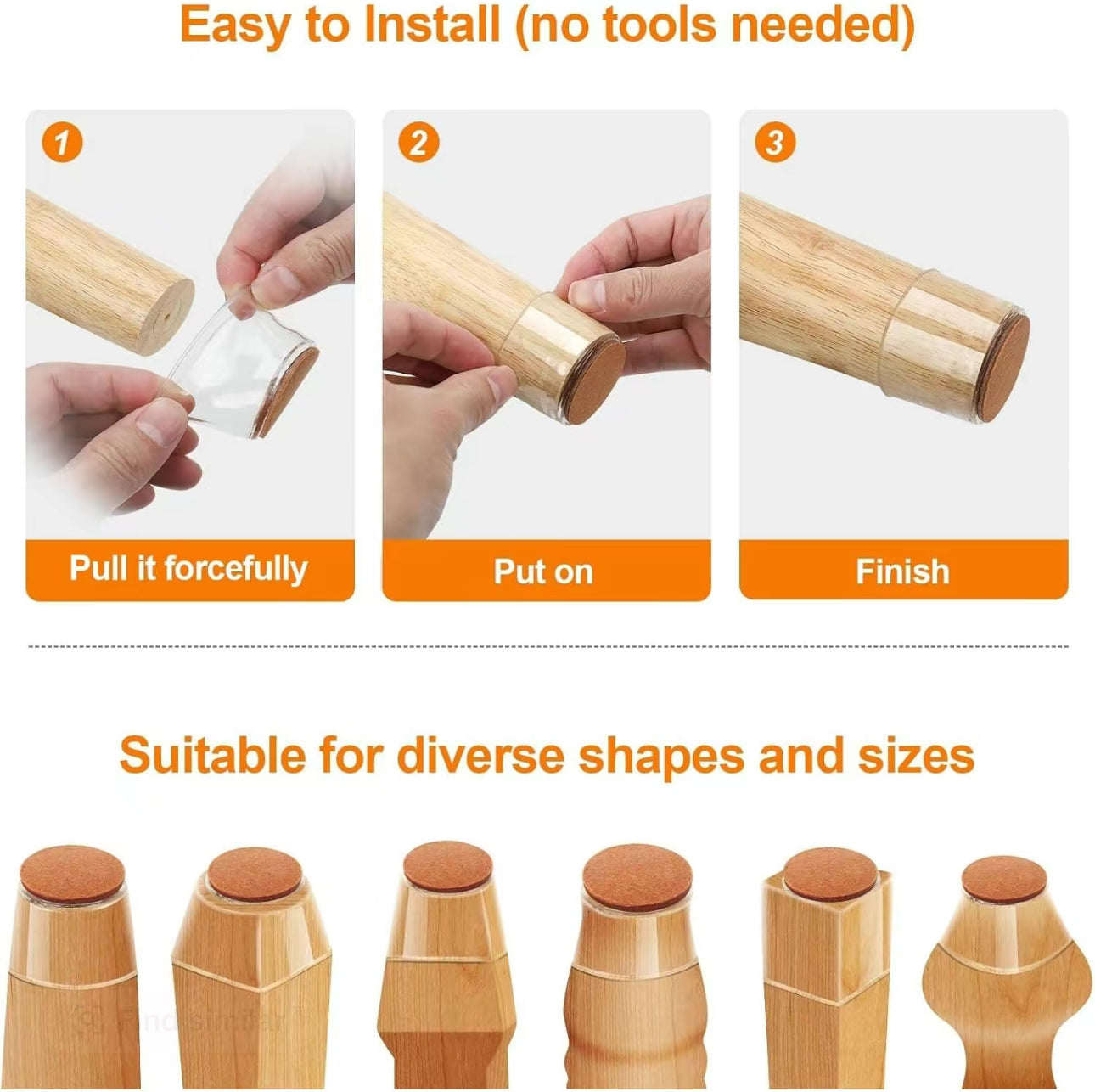 Easy to Install (no tools needed)

1

Pull it forcefully

2

Put on

3

Finish

Suitable for diverse shapes and sizes

Find similar