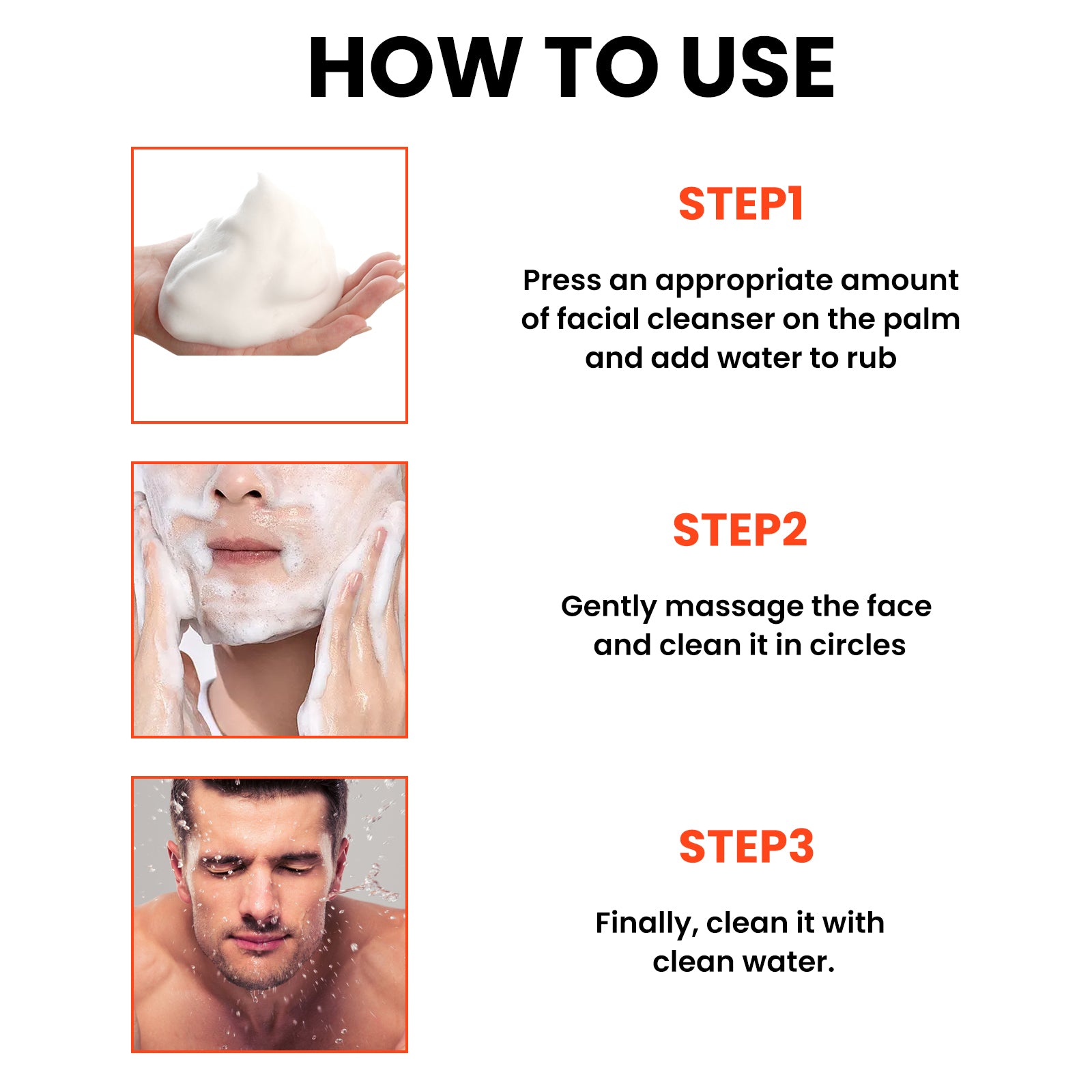 HOW TO USE

STEP1

Press an appropriate amount of facial cleanser on the palm and add water to rub

STEP2

Gently massage the face and clean it in circles

STEP3

Finally, clean it with clean water.