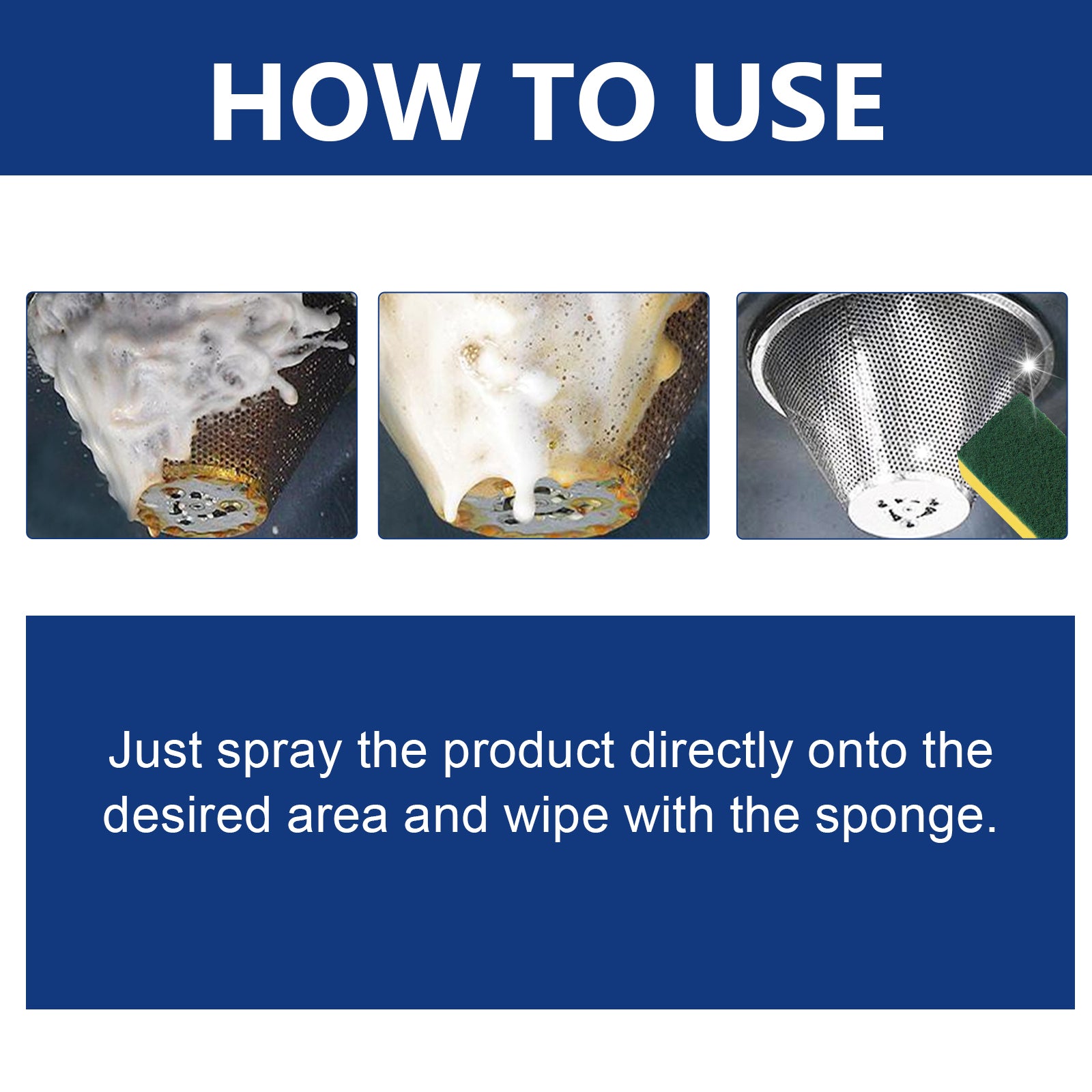 HOW TO USE

Just spray the product directly onto the desired area and wipe with the sponge.