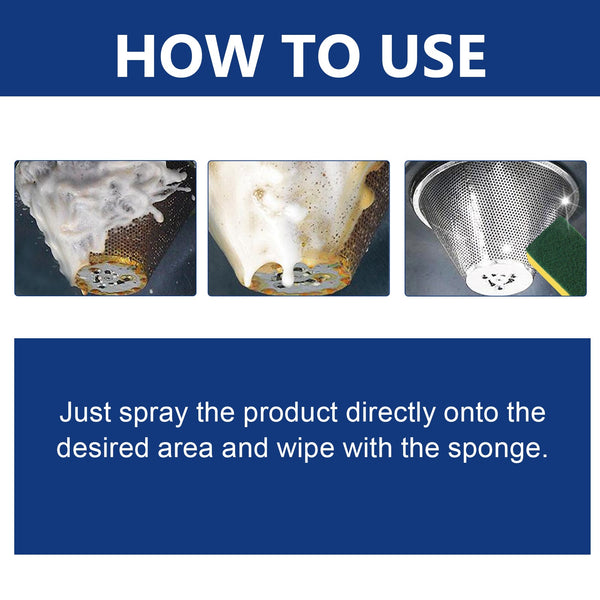 HOW TO USE

Just spray the product directly onto the desired area and wipe with the sponge.