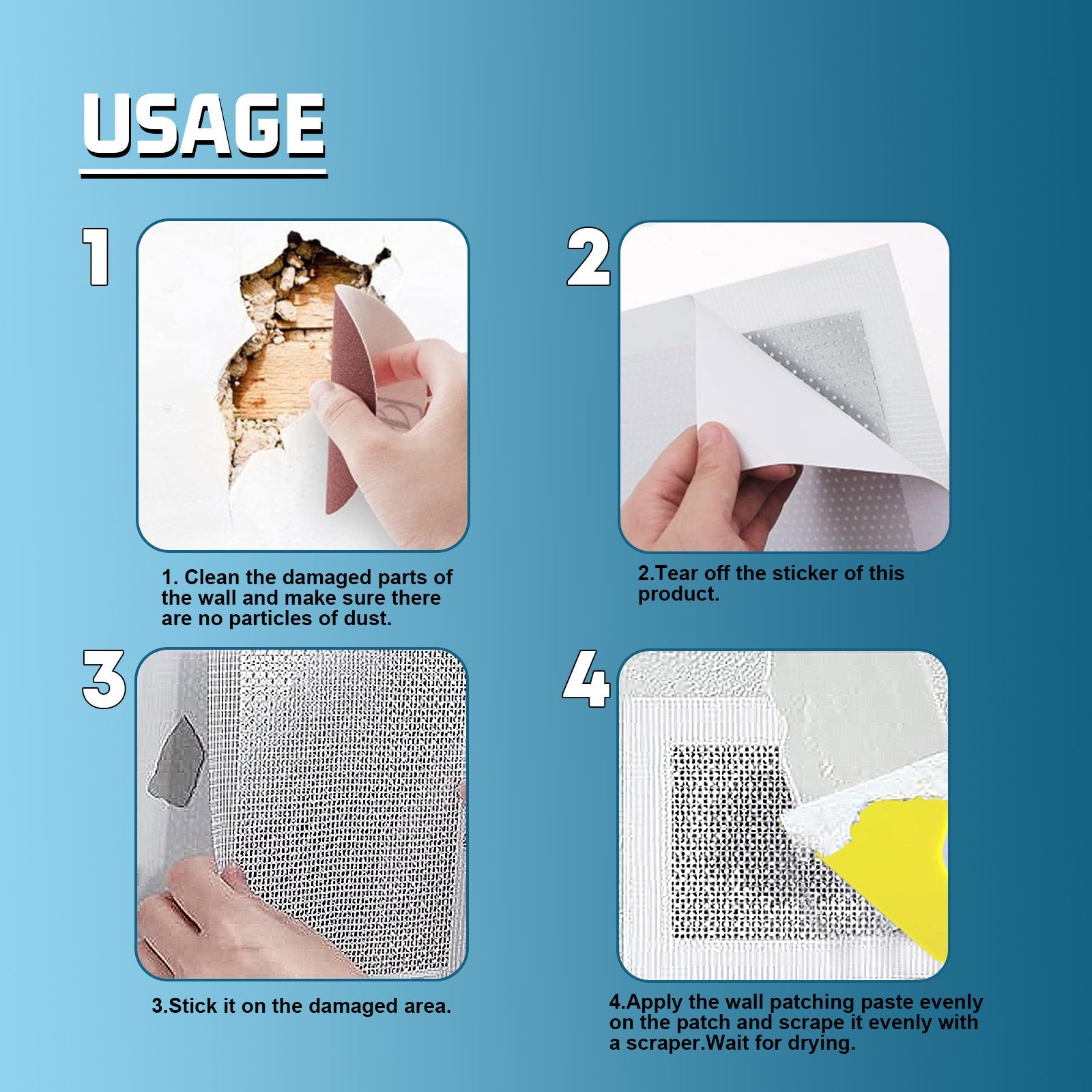 USAGE

1

1. Clean the damaged parts of the wall and make sure there are no particles of dust.

2

2.Tear off the sticker of this product.

3

3.Stick it on the damaged area.

4

4.Apply the wall patching paste evenly on the patch and scrape it evenly with a scraper.Wait for drying.