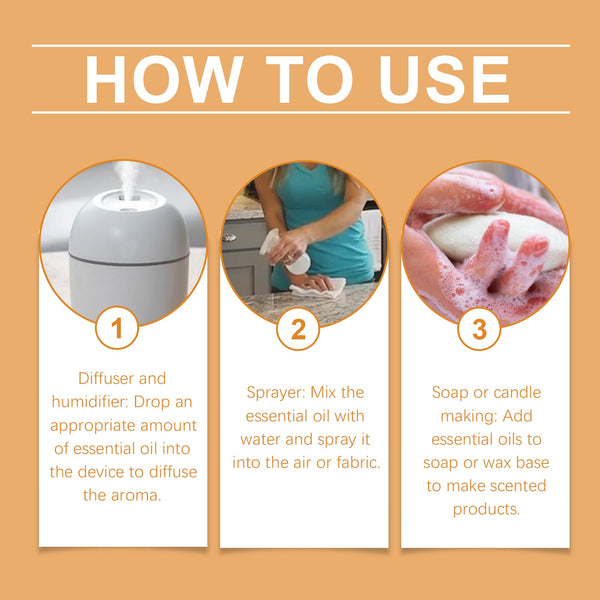 HOW TO USE

1

Diffuser and humidifier: Drop an appropriate amount of essential oil into the device to diffuse the aroma.

2

Sprayer: Mix the essential oil with water and spray it into the air or fabric.

3

Soap or candle making: Add essential oils to soap or wax base to make scented products.