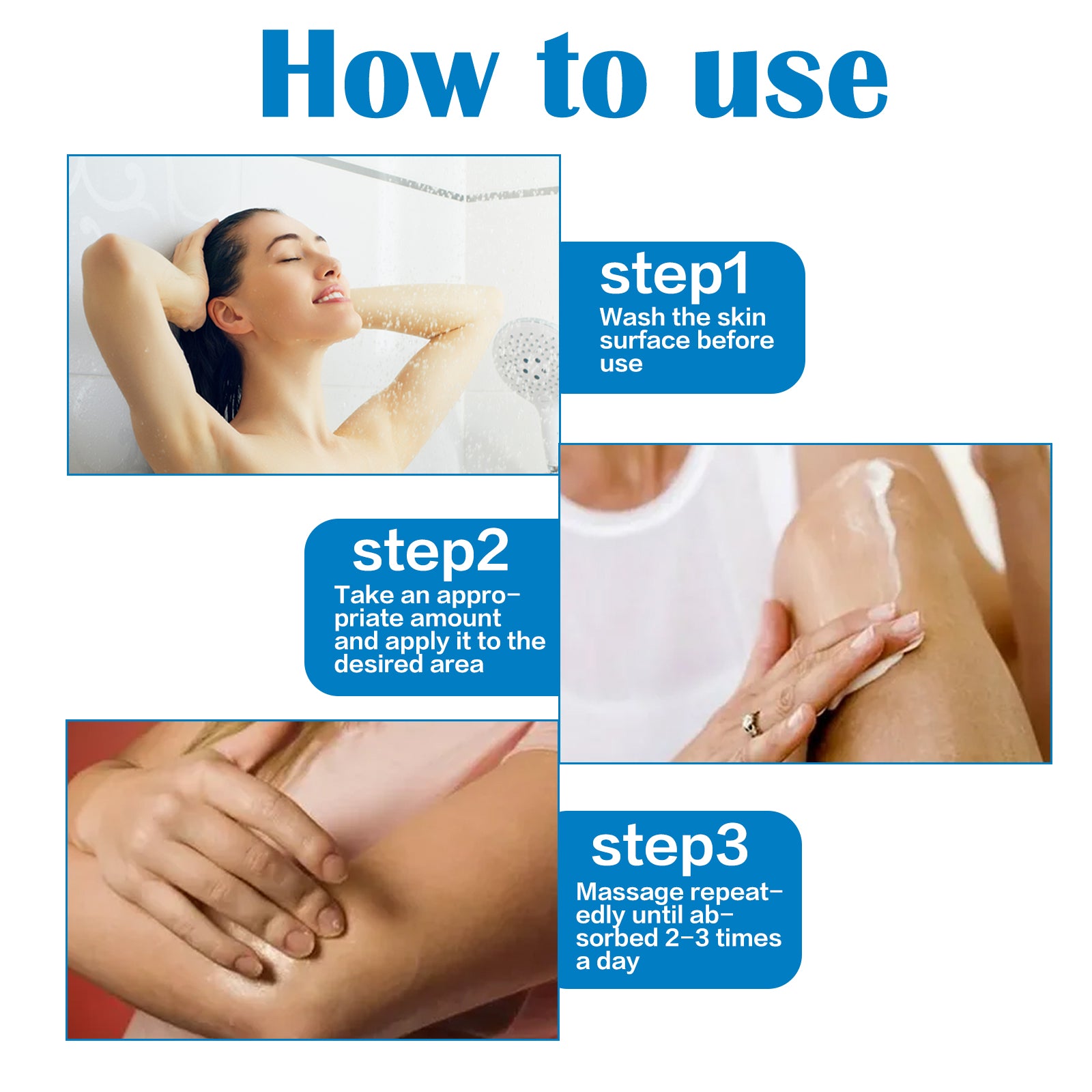 How to use

step1
Wash the skin surface before use

step2
Take an appropriate amount and apply it to the desired area

step3
Massage repeatedly until absorbed 2-3 times a day