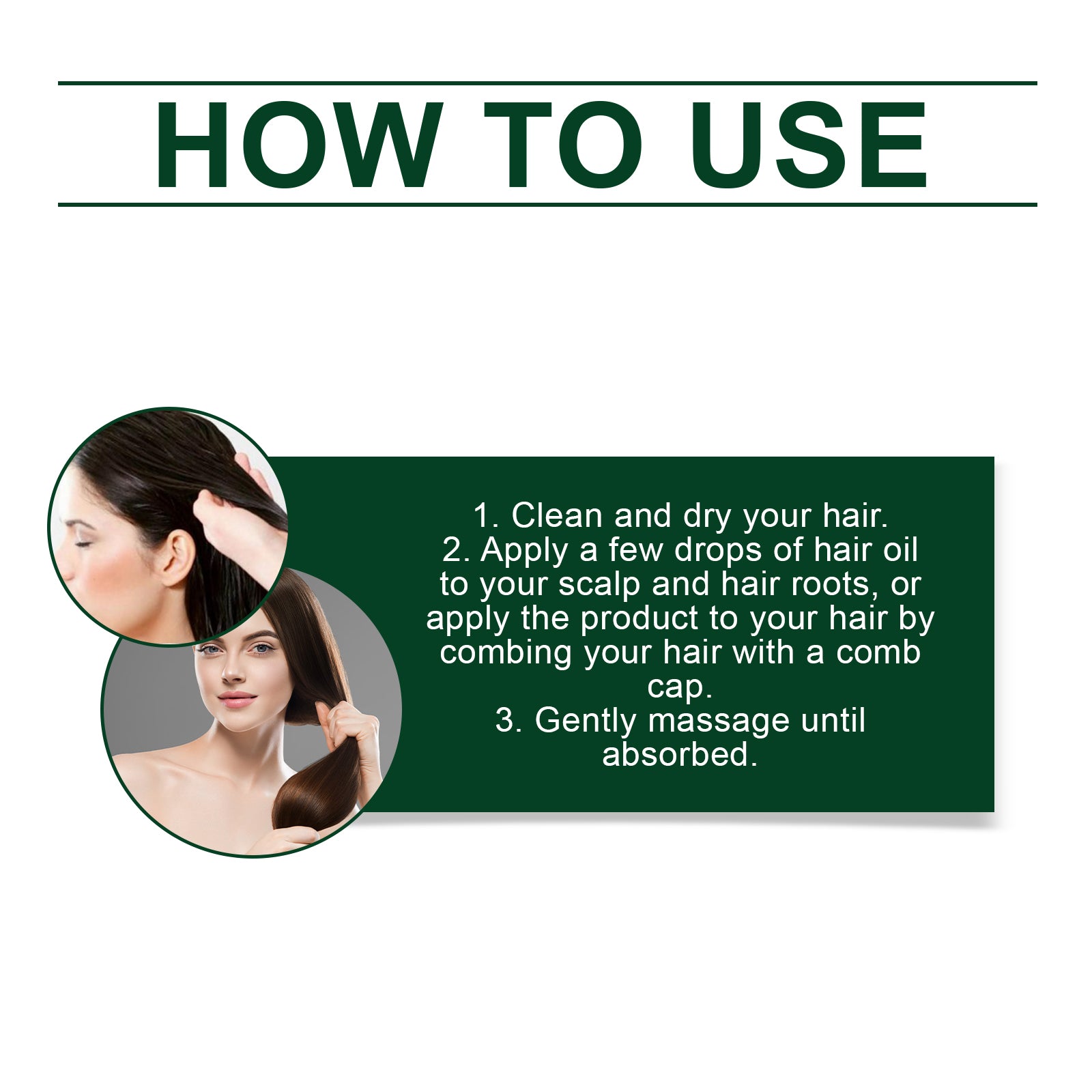 HOW TO USE

1. Clean and dry your hair.
2. Apply a few drops of hair oil to your scalp and hair roots, or apply the product to your hair by combing your hair with a comb cap.
3. Gently massage until absorbed.