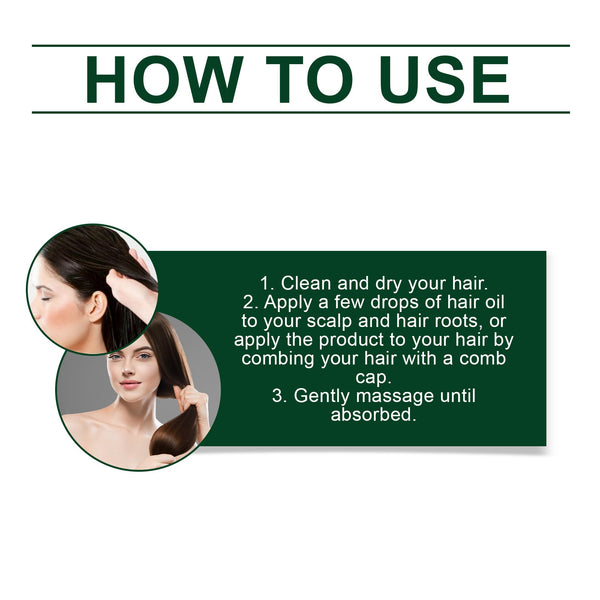 HOW TO USE

1. Clean and dry your hair.
2. Apply a few drops of hair oil to your scalp and hair roots, or apply the product to your hair by combing your hair with a comb cap.
3. Gently massage until absorbed.