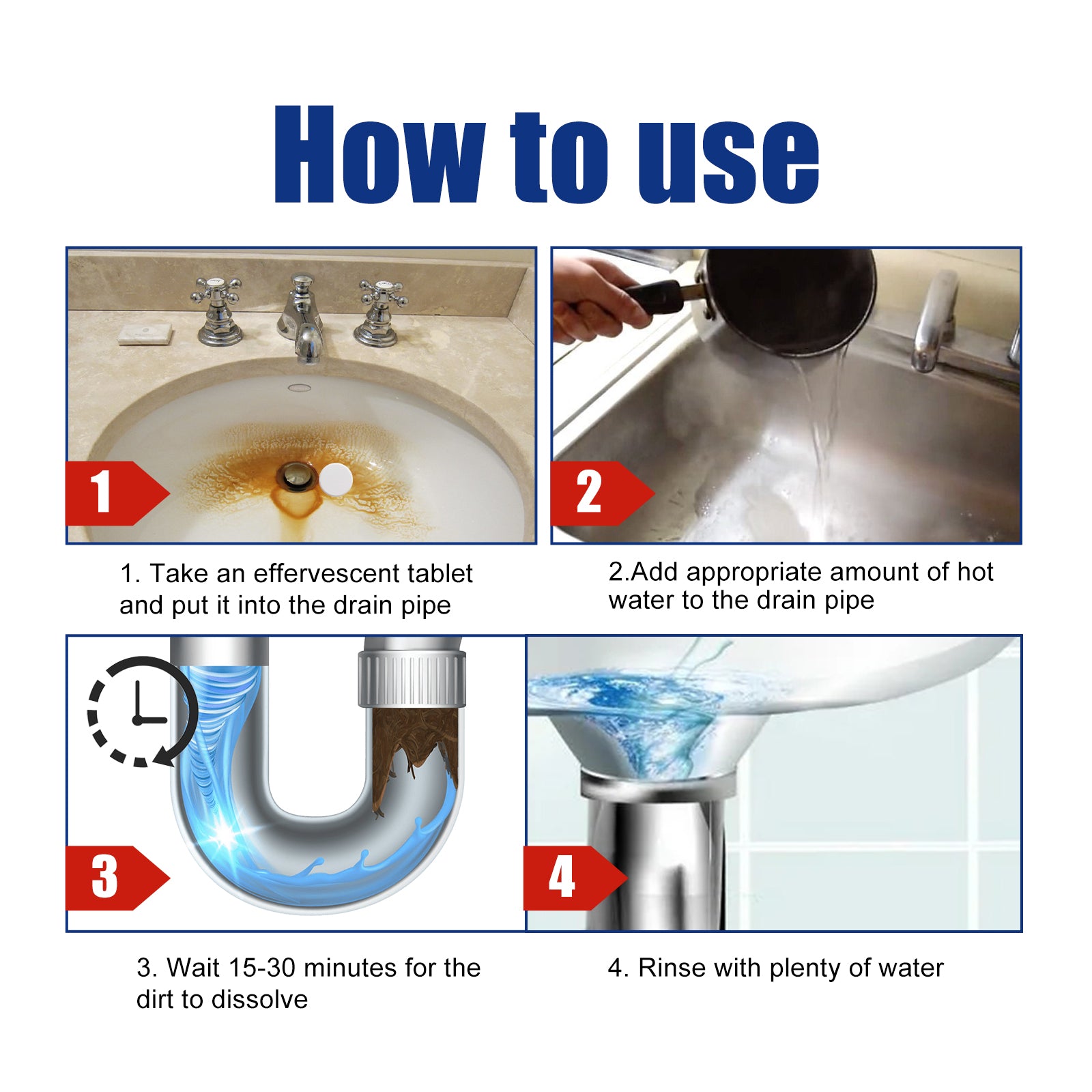 How to use

1

1. Take an effervescent tablet and put it into the drain pipe

2

2.Add appropriate amount of hot water to the drain pipe

3

3. Wait 15-30 minutes for the dirt to dissolve

4

4. Rinse with plenty of water