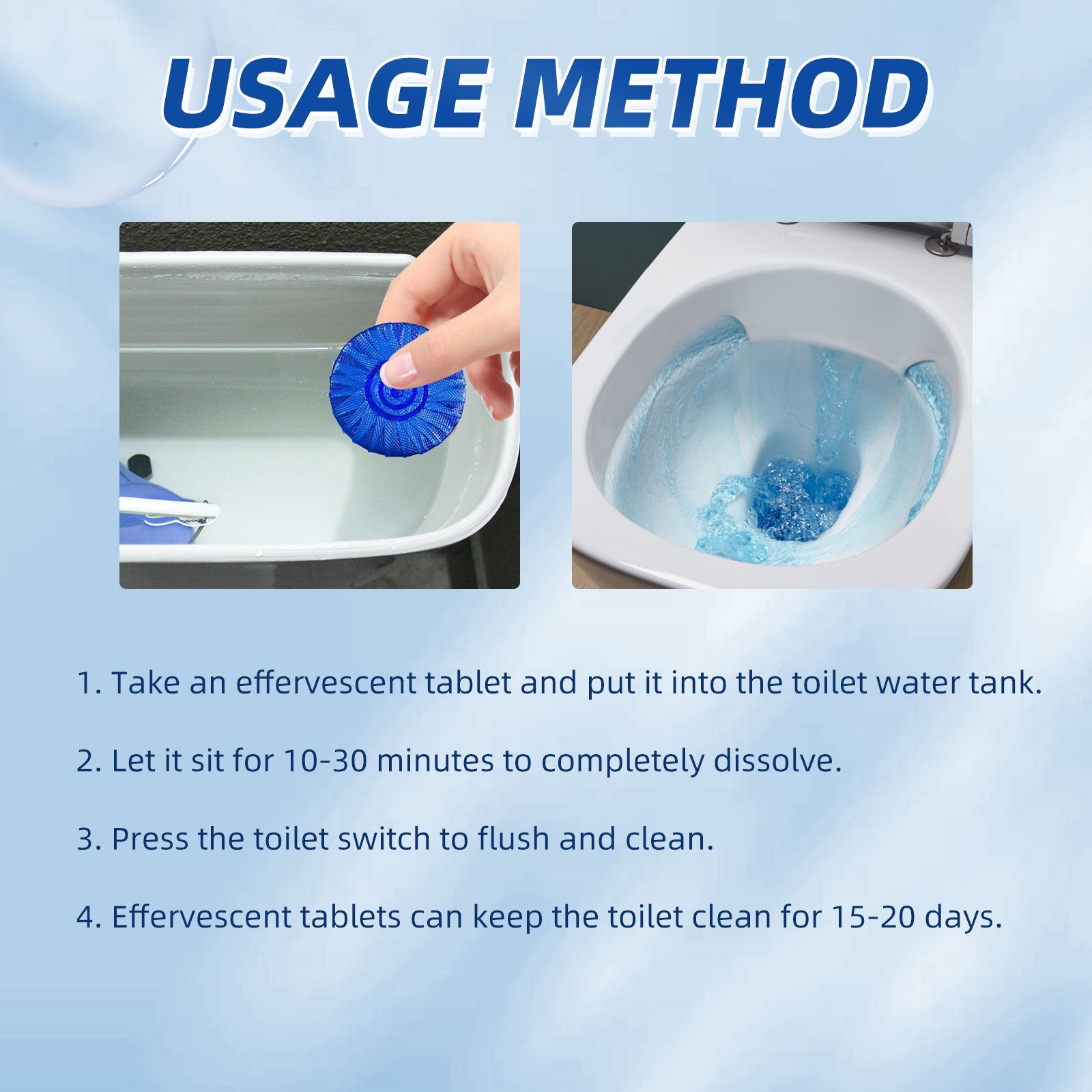 USAGE METHOD

1. Take an effervescent tablet and put it into the toilet water tank.

2. Let it sit for 10-30 minutes to completely dissolve.

3. Press the toilet switch to flush and clean.

4. Effervescent tablets can keep the toilet clean for 15-20 days.