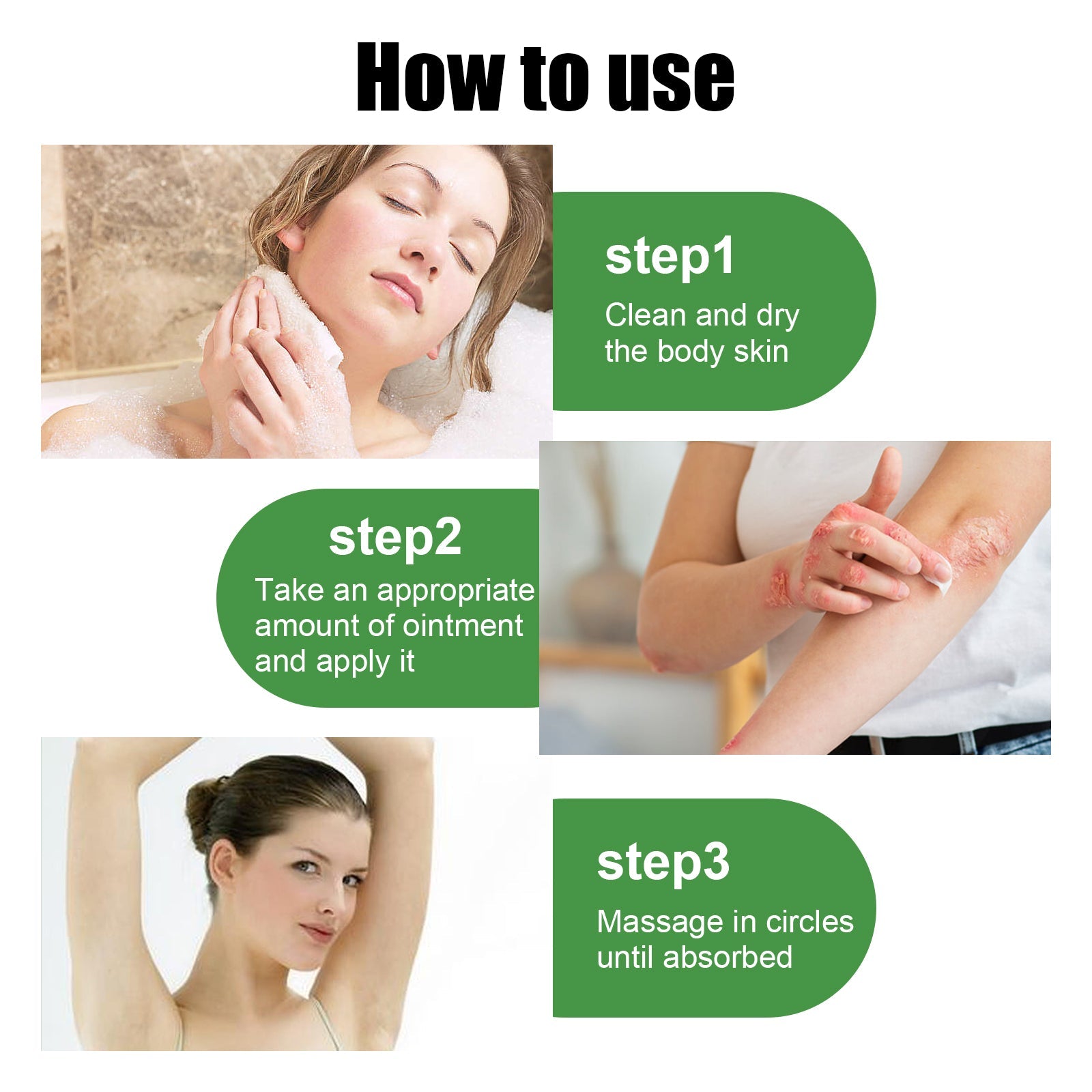 How to use

step1
Clean and dry the body skin

step2
Take an appropriate amount of ointment and apply it

step3
Massage in circles until absorbed