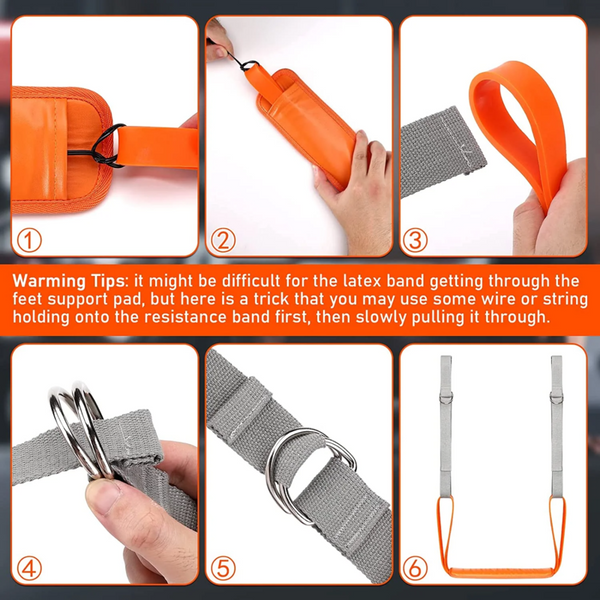 ①

②

③

Warming Tips: it might be difficult for the latex band getting through the feet support pad, but here is a trick that you may use some wire or string holding onto the resistance band first, then slowly pulling it through.

④

⑤

⑥