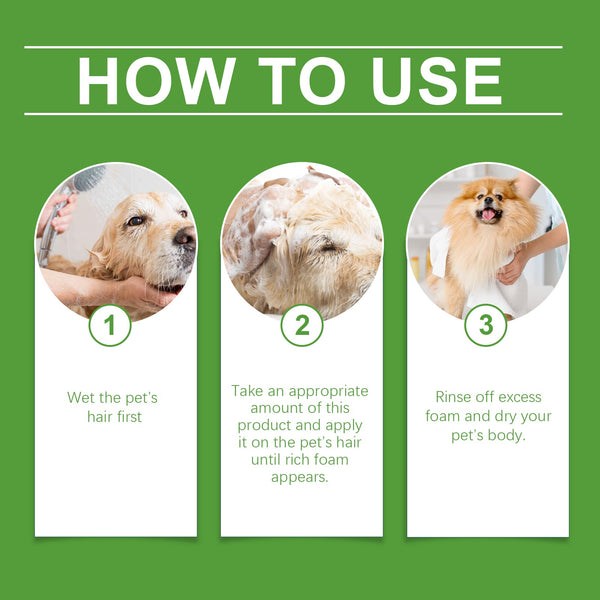 HOW TO USE

1

Wet the pet's hair first

2

Take an appropriate amount of this product and apply it on the pet's hair until rich foam appears.

3

Rinse off excess foam and dry your pet's body.