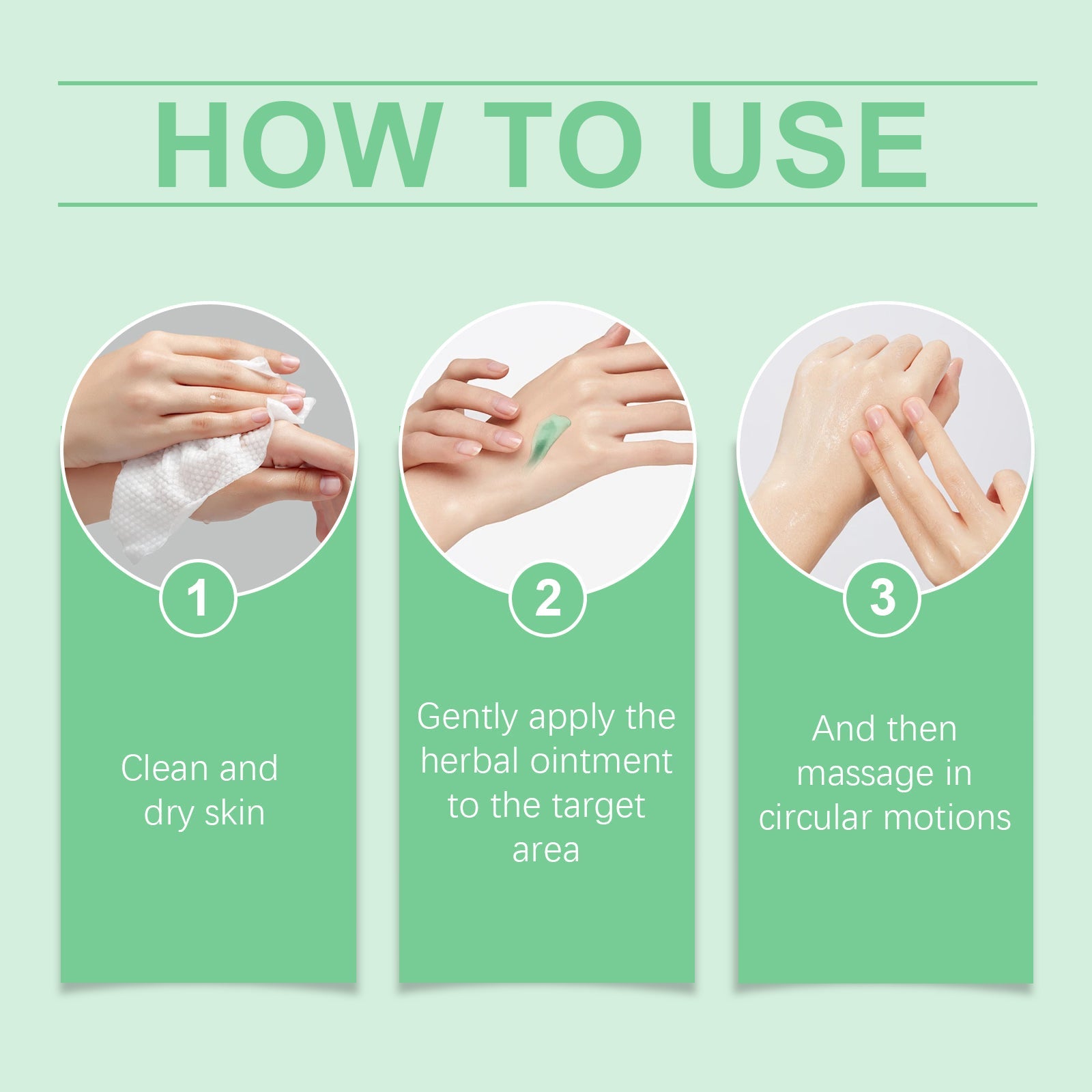 HOW TO USE

1

Clean and dry skin

2

Gently apply the herbal ointment to the target area

3

And then massage in circular motions