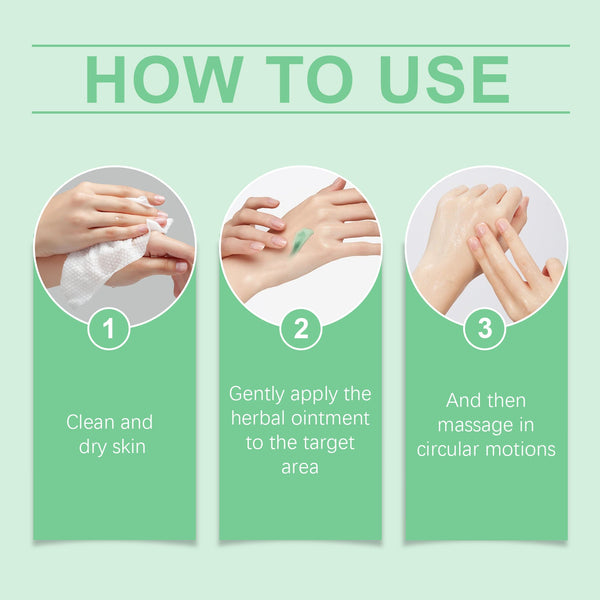 HOW TO USE

1

Clean and dry skin

2

Gently apply the herbal ointment to the target area

3

And then massage in circular motions