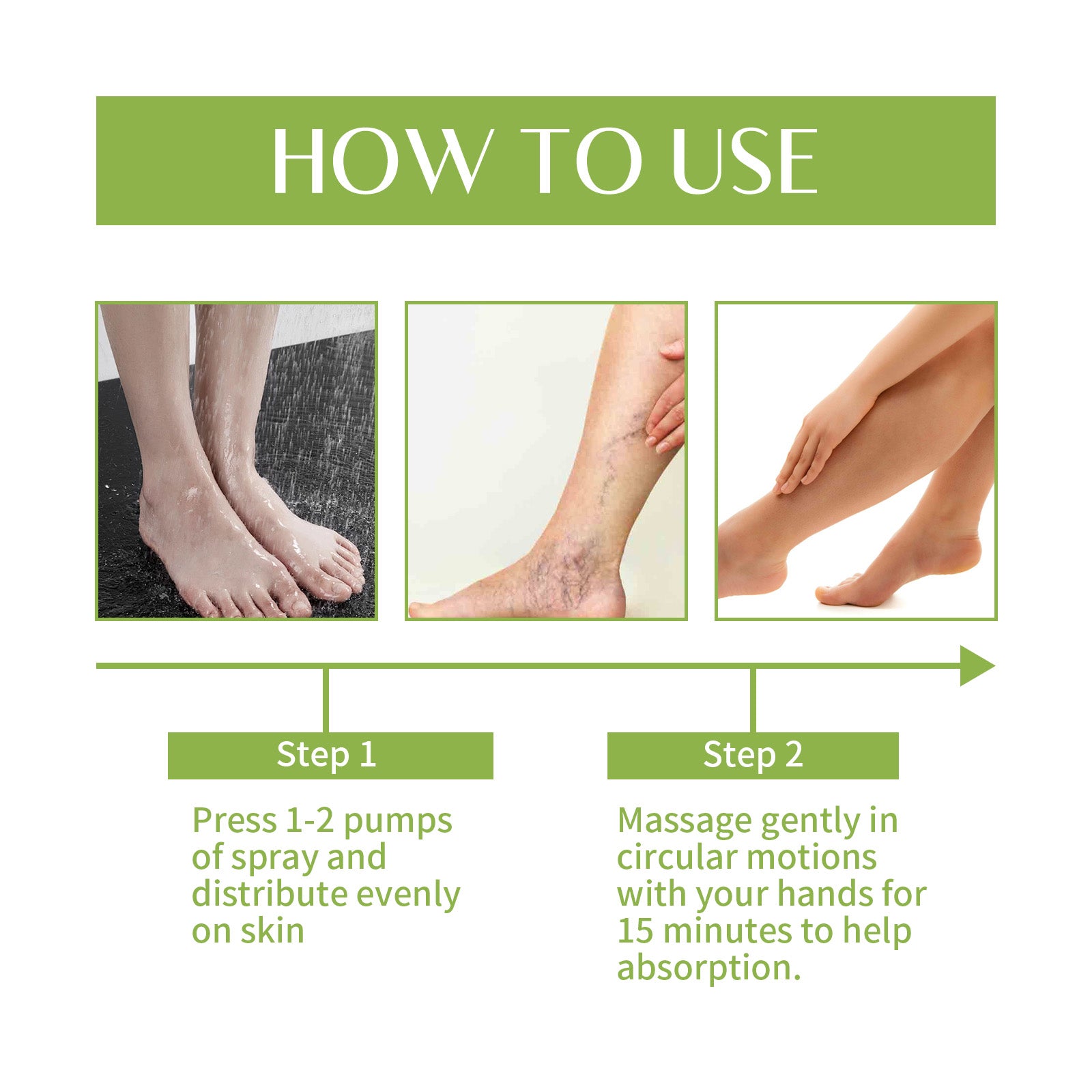 HOW TO USE

Step 1

Press 1-2 pumps of spray and distribute evenly on skin

Step 2

Massage gently in circular motions with your hands for 15 minutes to help absorption.