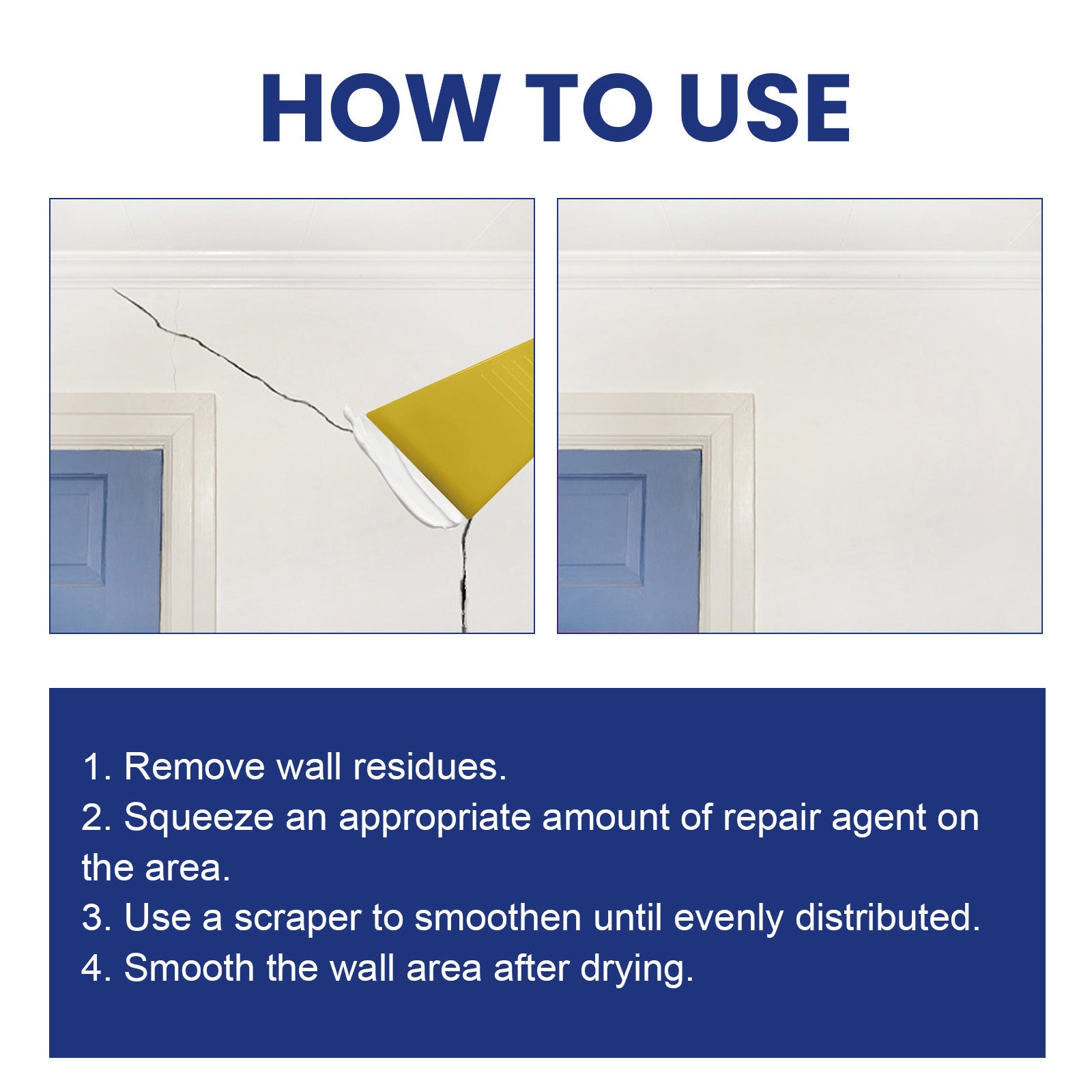 HOW TO USE

1. Remove wall residues.
2. Squeeze an appropriate amount of repair agent on the area.
3. Use a scraper to smoothen until evenly distributed.
4. Smooth the wall area after drying.