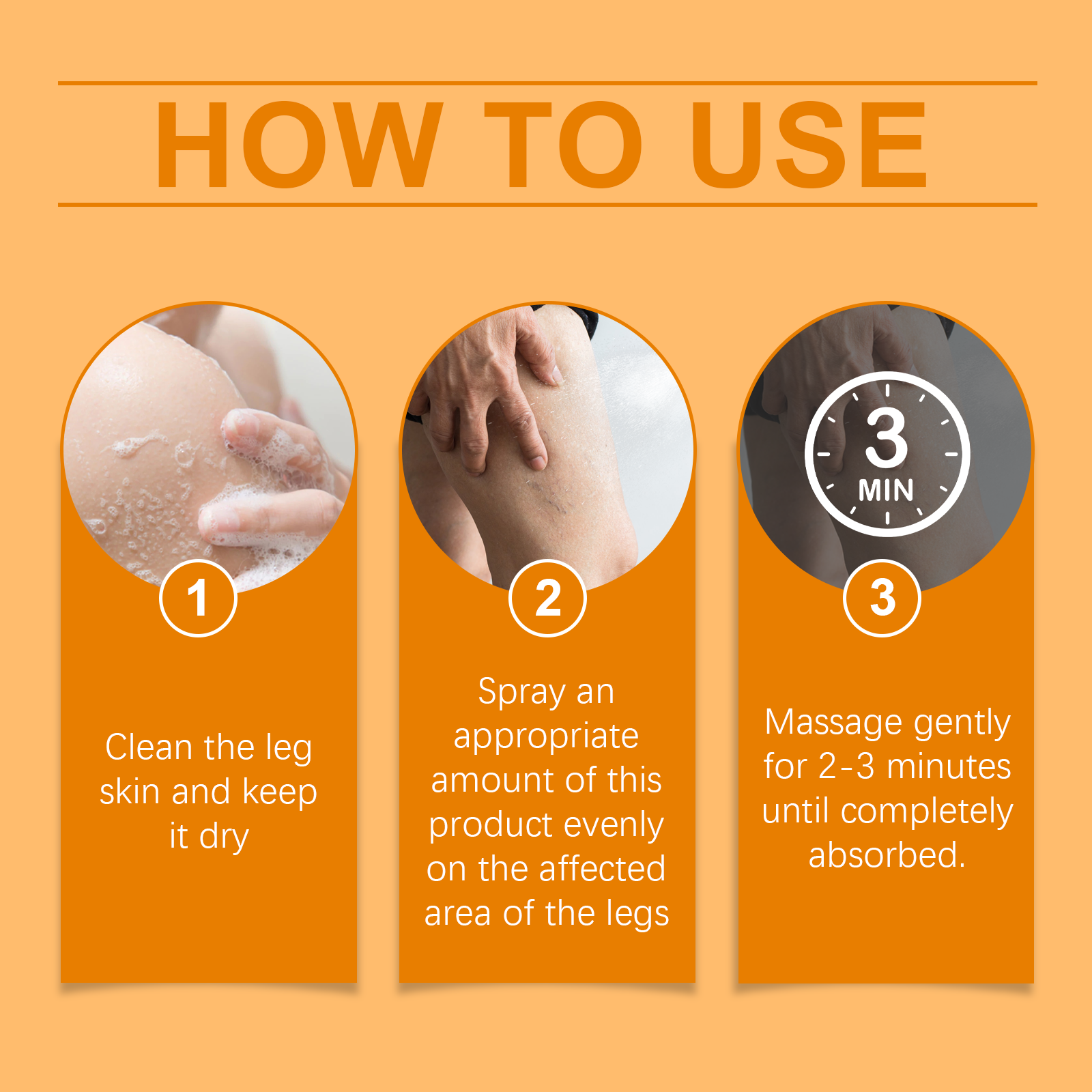 HOW TO USE

1

Clean the leg skin and keep it dry

2

Spray an appropriate amount of this product evenly on the affected area of the legs

3
MIN

3

Massage gently for 2-3 minutes until completely absorbed.