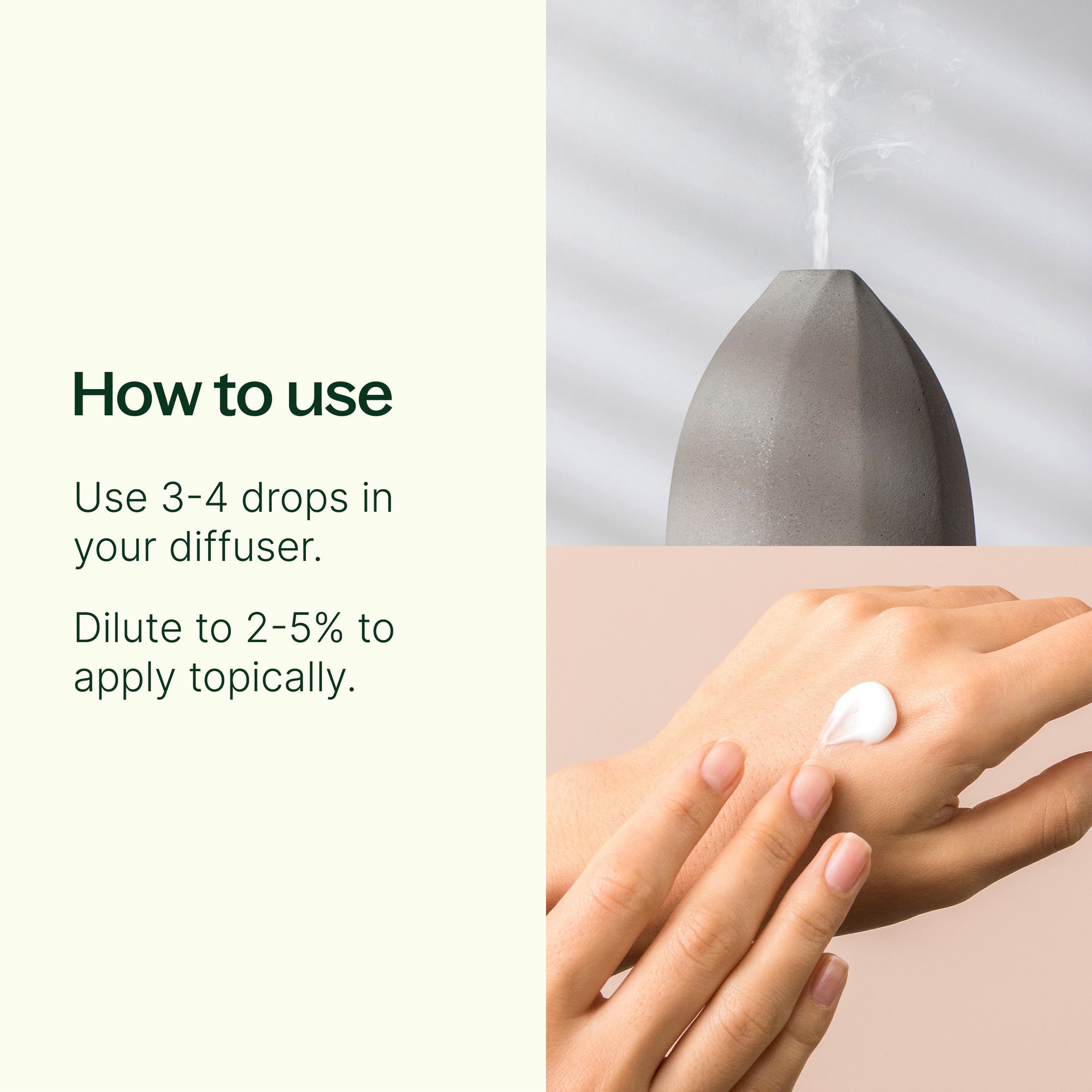 How to use

Use 3-4 drops in your diffuser.

Dilute to 2-5% to apply topically.