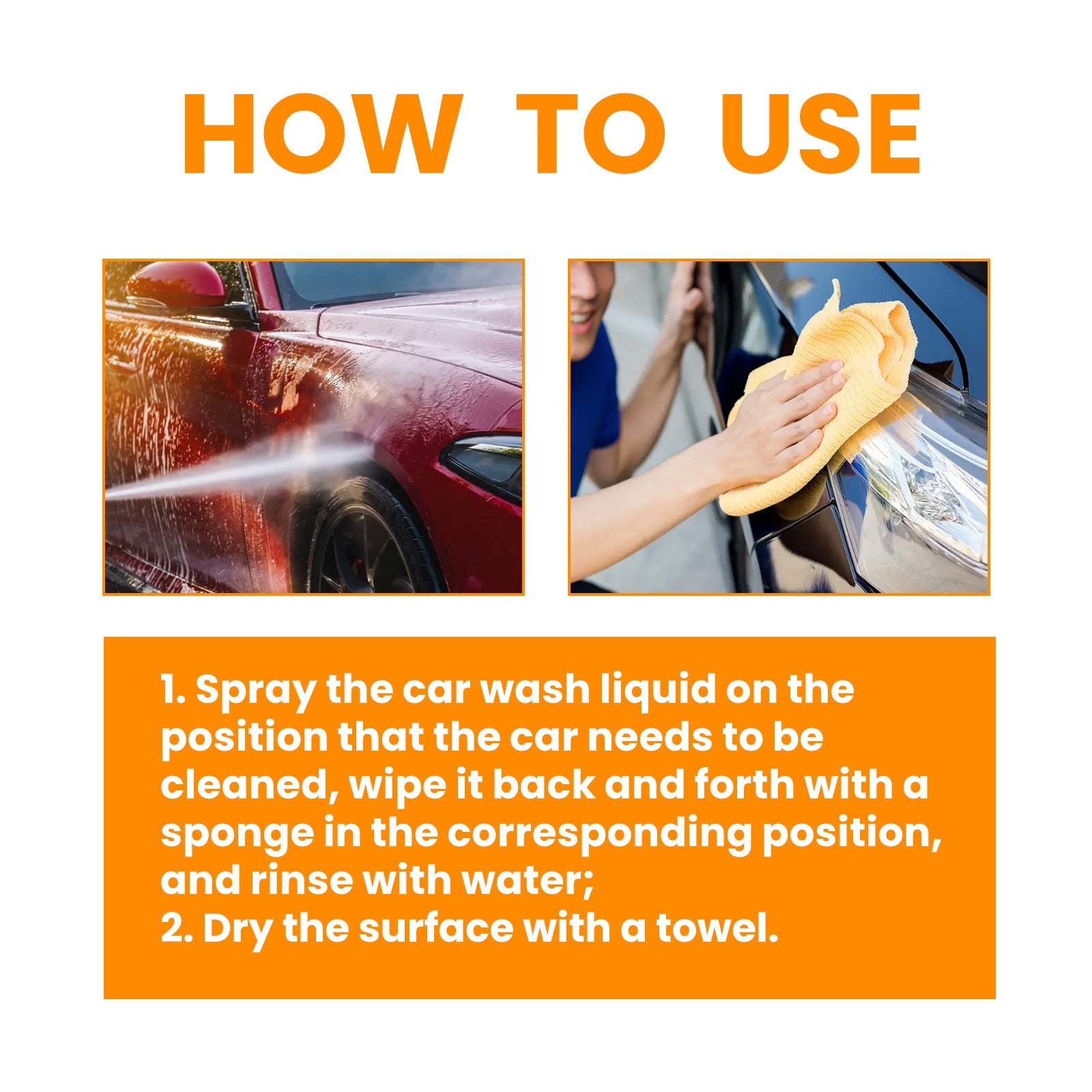 HOW TO USE

1. Spray the car wash liquid on the position that the car needs to be cleaned, wipe it back and forth with a sponge in the corresponding position, and rinse with water;
2. Dry the surface with a towel.