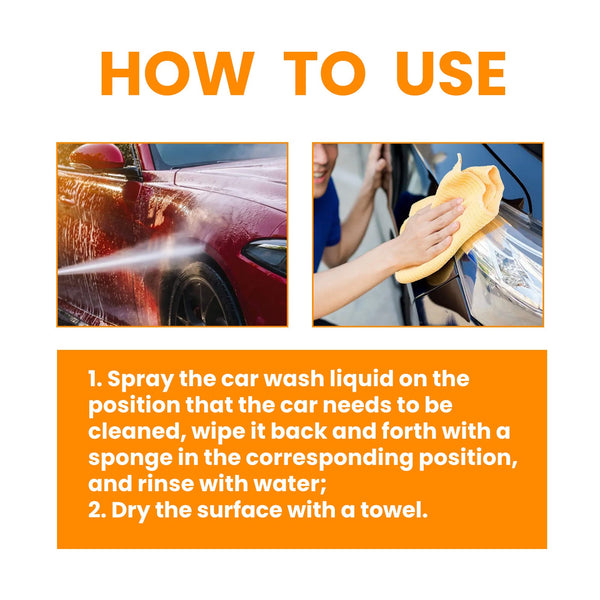 HOW TO USE

1. Spray the car wash liquid on the position that the car needs to be cleaned, wipe it back and forth with a sponge in the corresponding position, and rinse with water;
2. Dry the surface with a towel.