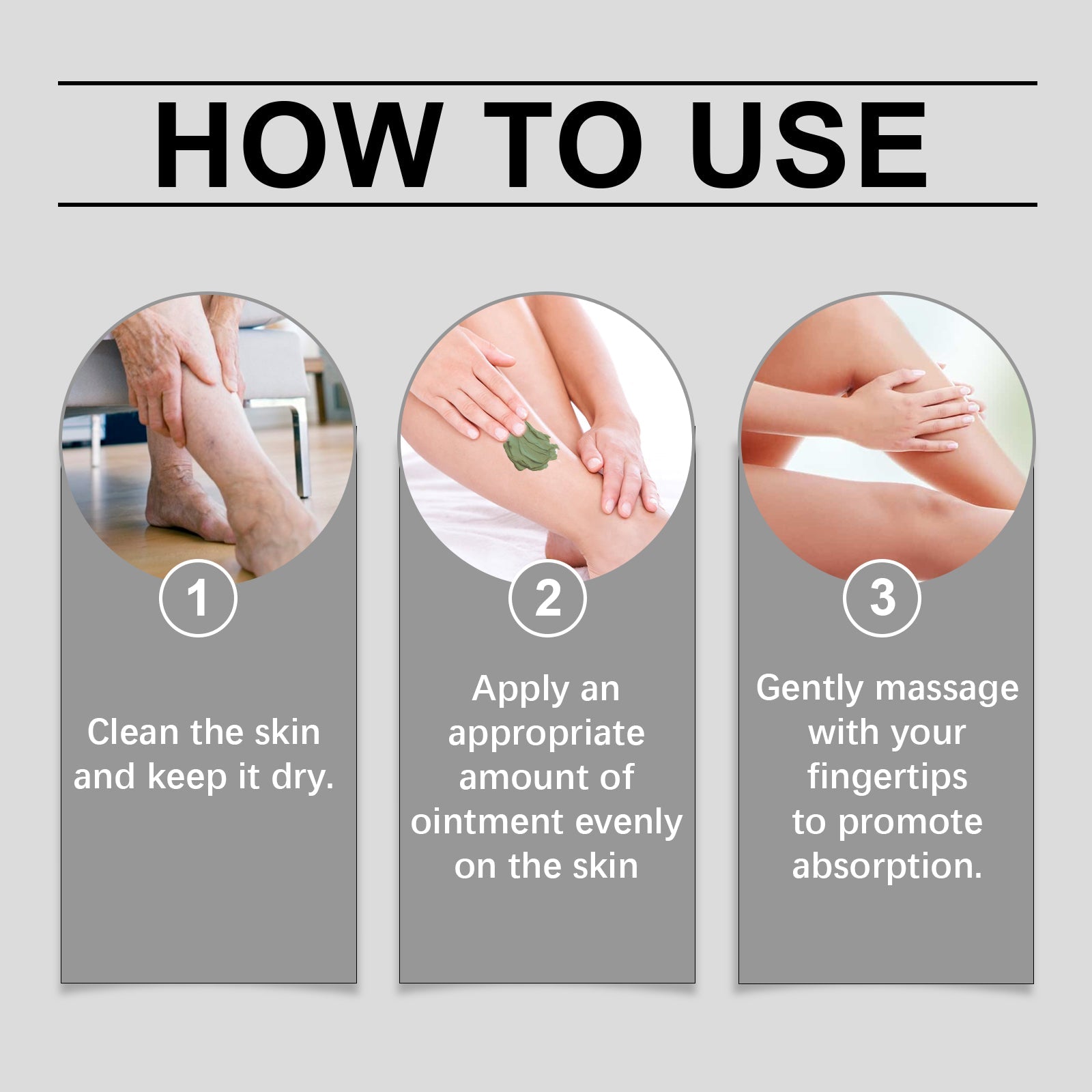 HOW TO USE

1

Clean the skin and keep it dry.

2

Apply an appropriate amount of ointment evenly on the skin

3

Gently massage with your fingertips to promote absorption.