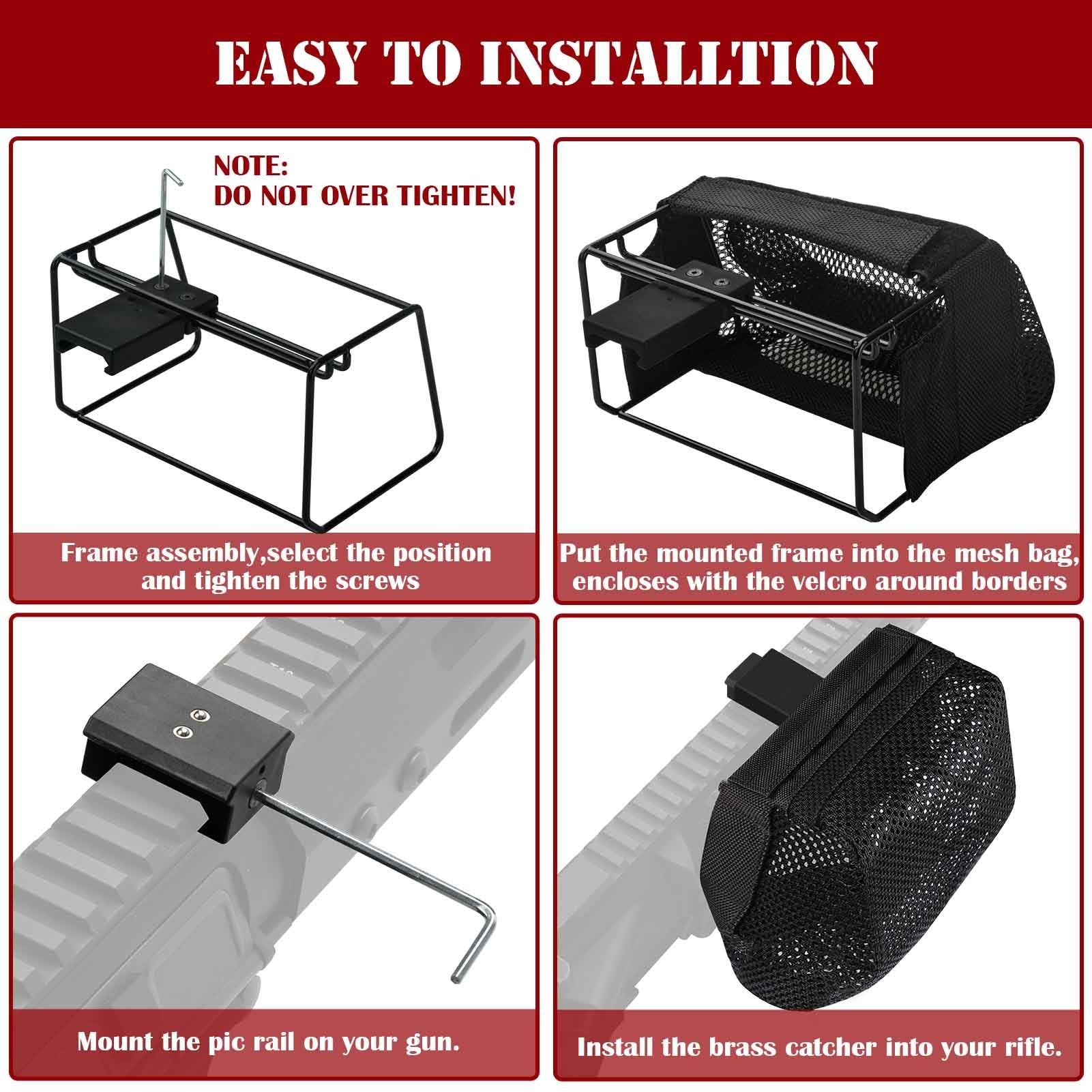 EASY TO INSTALLTION

NOTE:
DO NOT OVER TIGHTEN!

Frame assembly,select the position and tighten the screws

Put the mounted frame into the mesh bag, encloses with the velcro around borders

Mount the pic rail on your gun.

Install the brass catcher into your rifle.