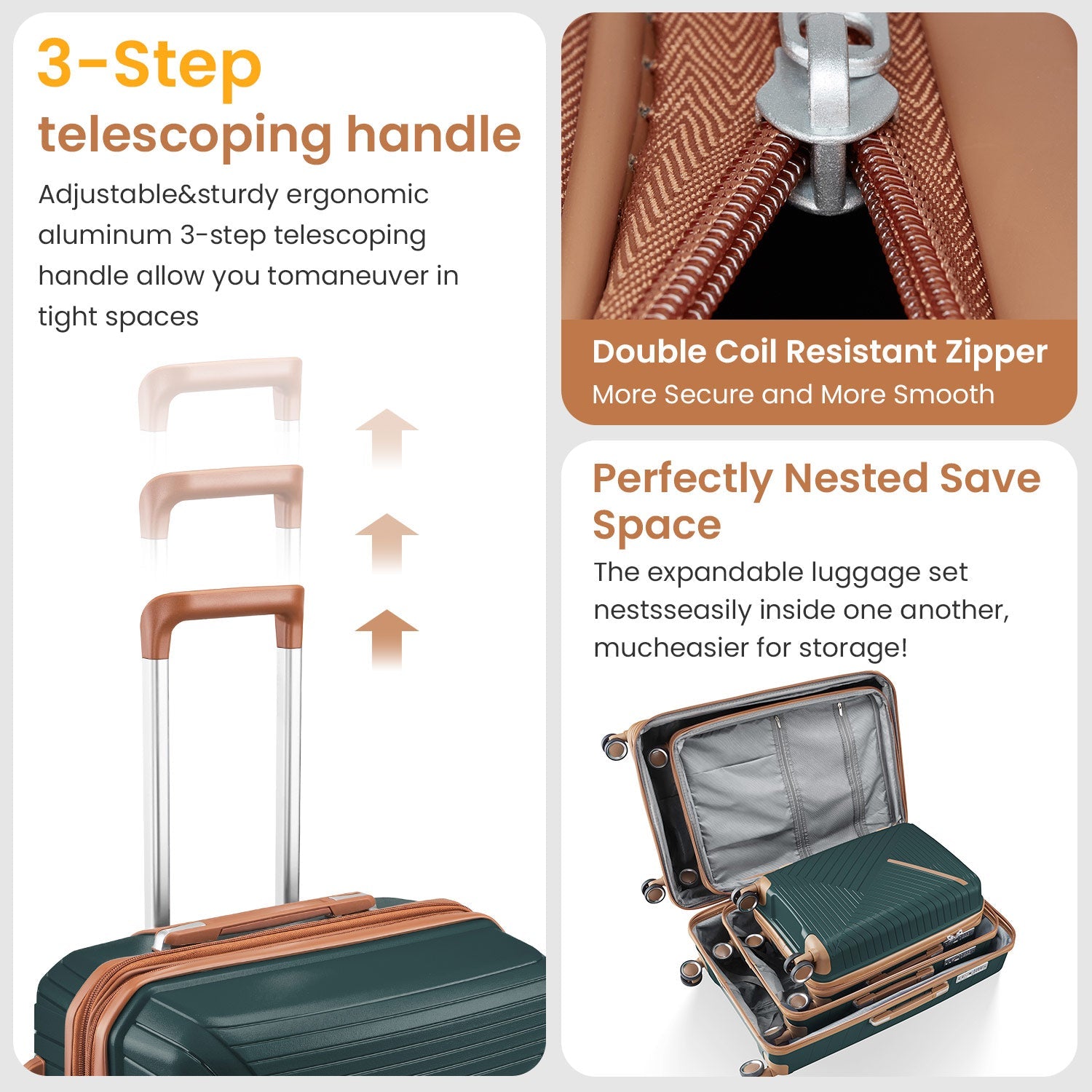 3-Step
telescoping handle

Adjustable&sturdy ergonomic aluminum 3-step telescoping handle allow you tomaneuver in tight spaces

Double Coil Resistant Zipper
More Secure and More Smooth

Perfectly Nested Save Space

The expandable luggage set nestsseasily inside one another, mucheasier for storage!