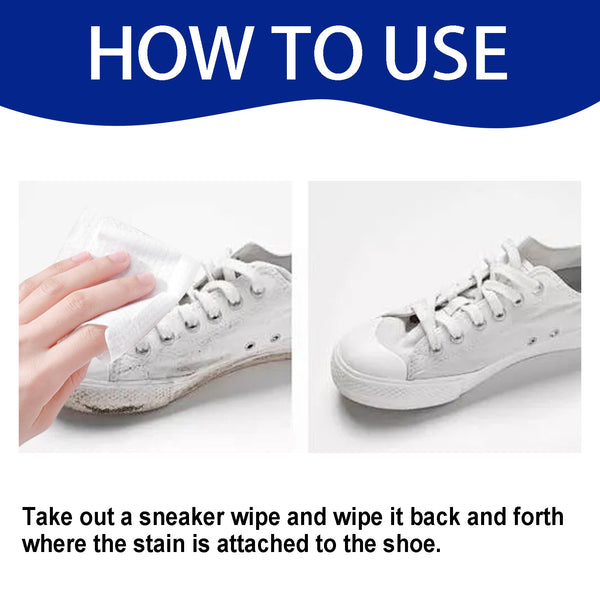 HOW TO USE

Take out a sneaker wipe and wipe it back and forth where the stain is attached to the shoe.