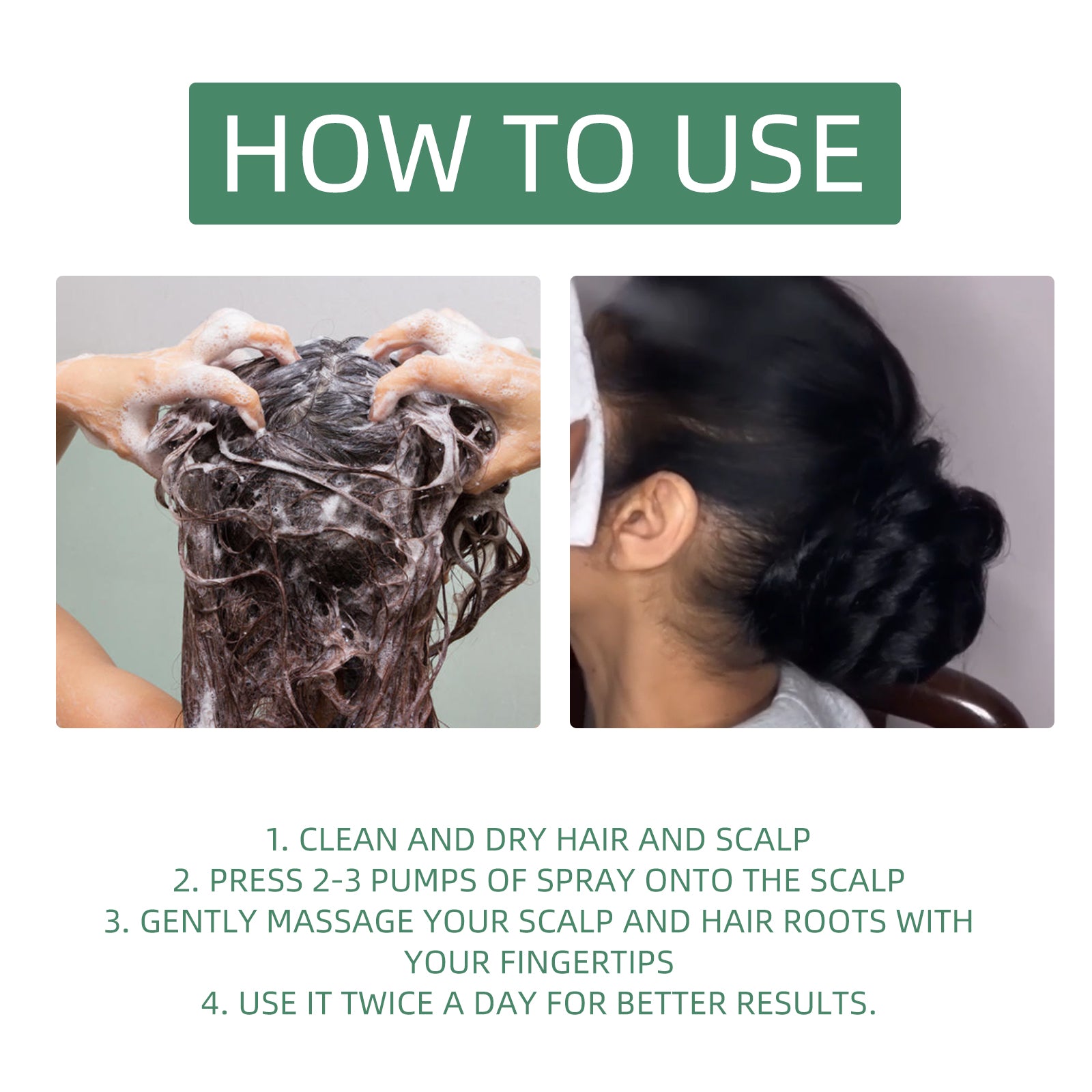 HOW TO USE

1. CLEAN AND DRY HAIR AND SCALP
2. PRESS 2-3 PUMPS OF SPRAY ONTO THE SCALP
3. GENTLY MASSAGE YOUR SCALP AND HAIR ROOTS WITH YOUR FINGERTIPS
4. USE IT TWICE A DAY FOR BETTER RESULTS.