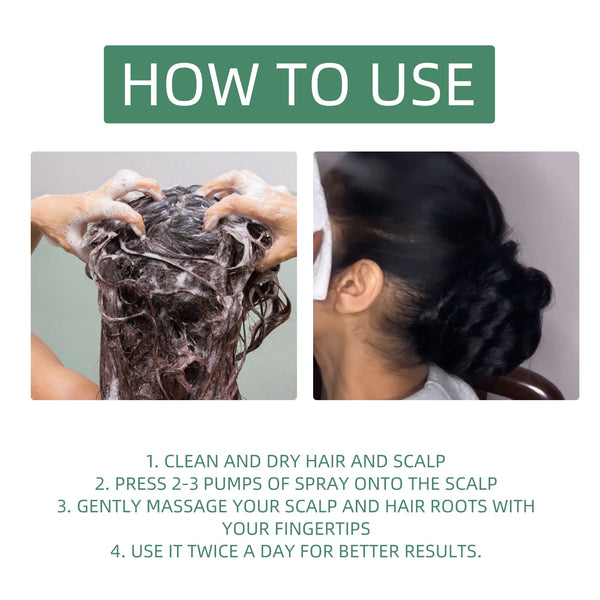 HOW TO USE

1. CLEAN AND DRY HAIR AND SCALP
2. PRESS 2-3 PUMPS OF SPRAY ONTO THE SCALP
3. GENTLY MASSAGE YOUR SCALP AND HAIR ROOTS WITH YOUR FINGERTIPS
4. USE IT TWICE A DAY FOR BETTER RESULTS.