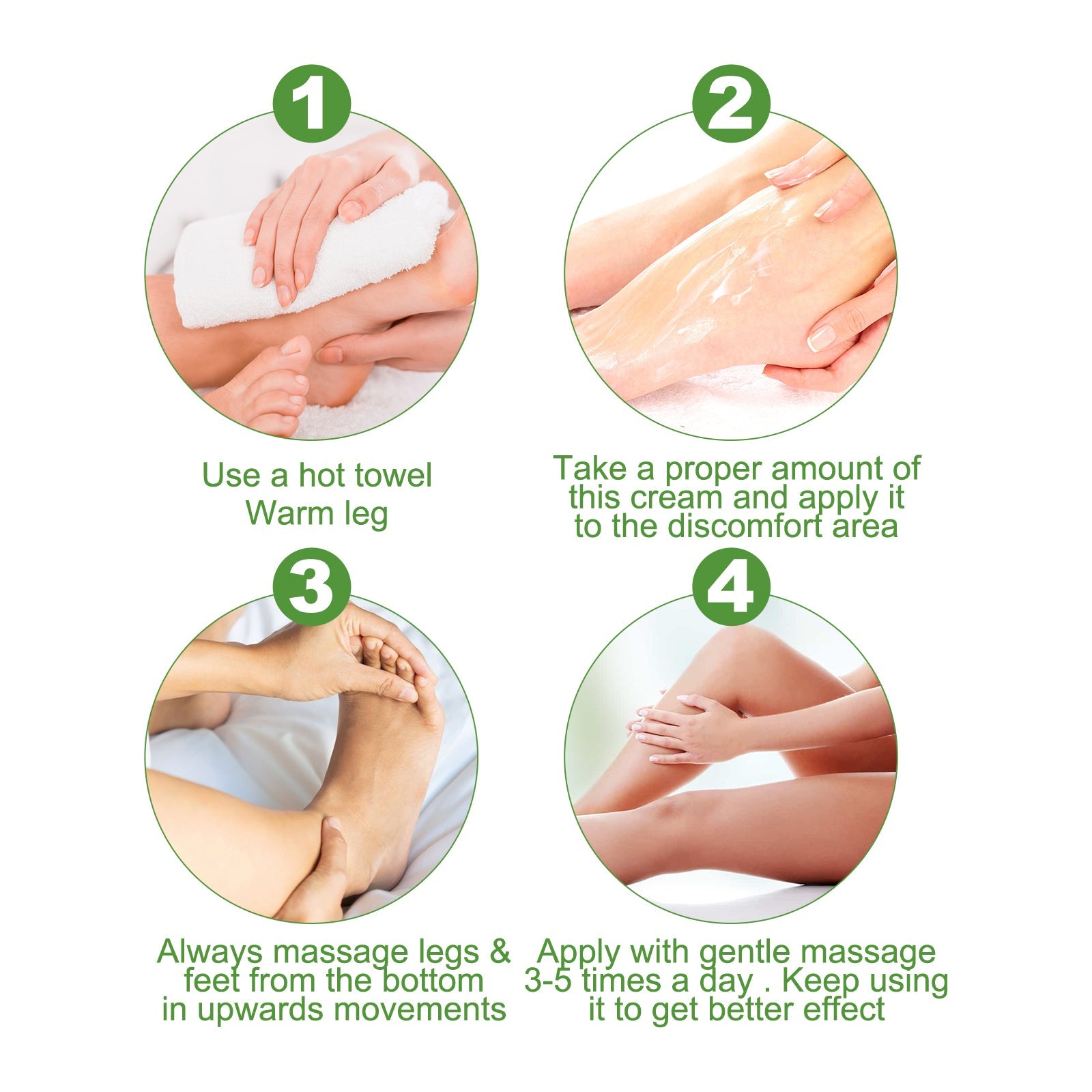 1

Use a hot towel
Warm leg

2

Take a proper amount of this cream and apply it to the discomfort area

3

Always massage legs & feet from the bottom in upwards movements

4

Apply with gentle massage 3-5 times a day . Keep using it to get better effect