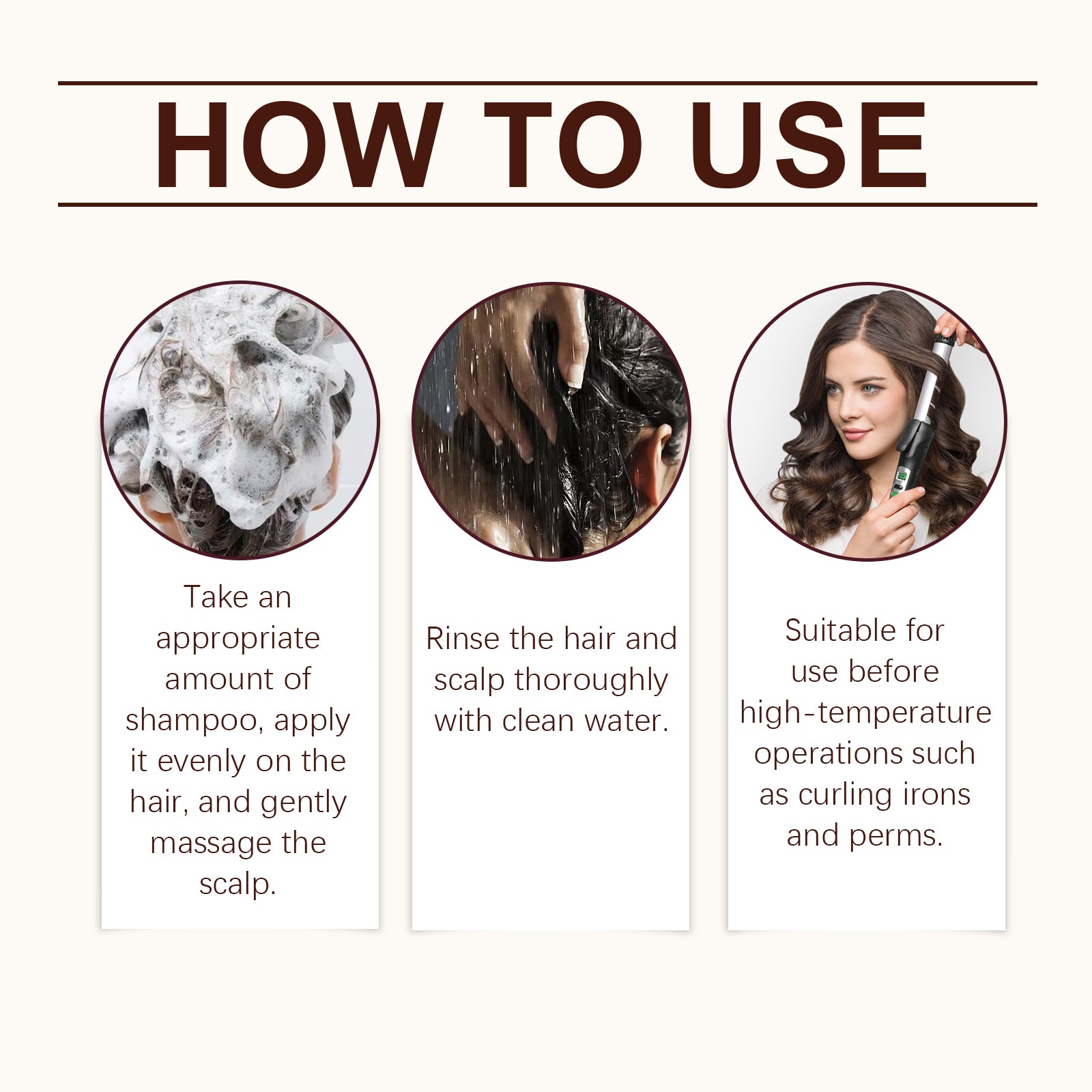 HOW TO USE

Take an appropriate amount of shampoo, apply it evenly on the hair, and gently massage the scalp.

Rinse the hair and scalp thoroughly with clean water.

Suitable for use before high-temperature operations such as curling irons and perms.