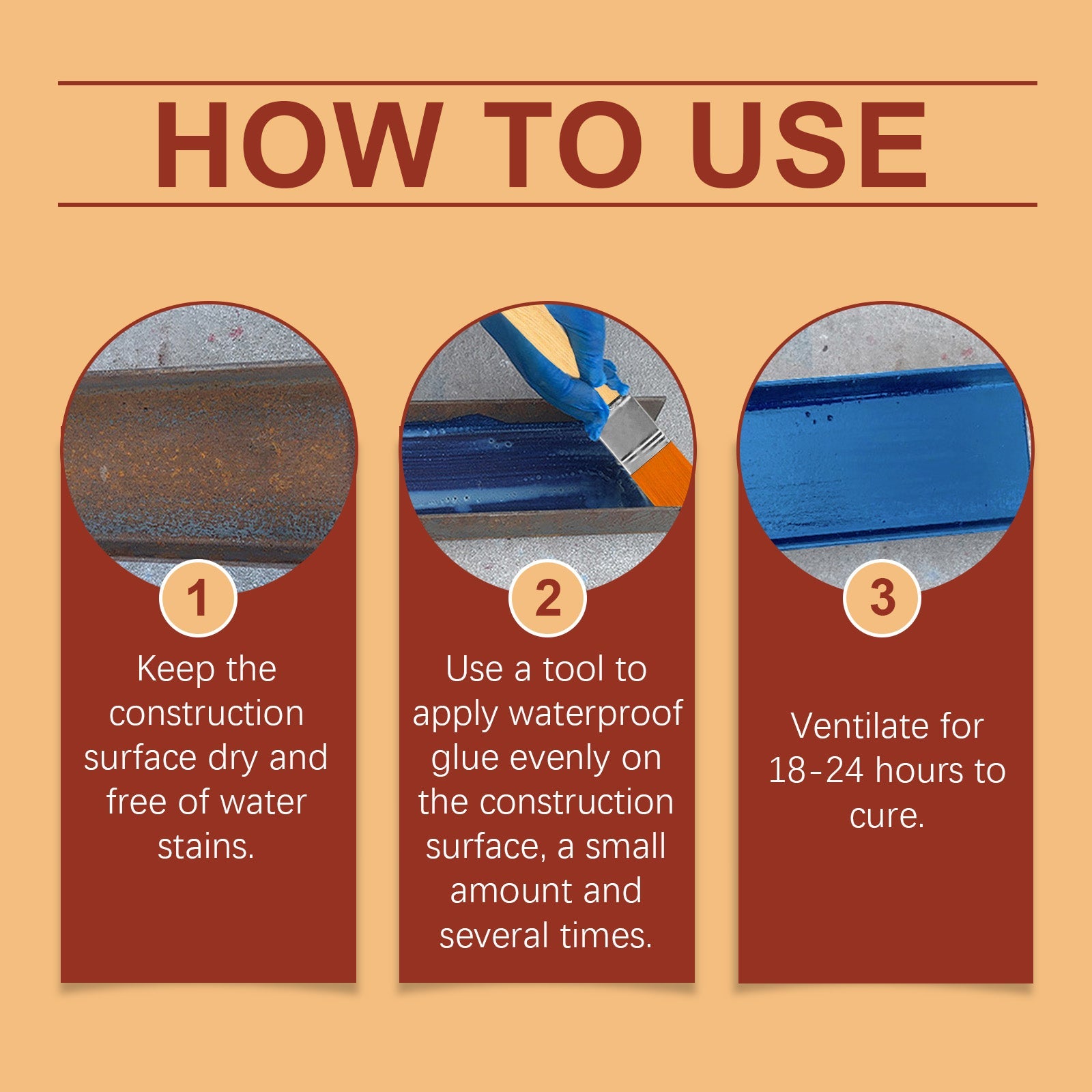 HOW TO USE

1
Keep the construction surface dry and free of water stains.

2
Use a tool to apply waterproof glue evenly on the construction surface, a small amount and several times.

3
Ventilate for 18-24 hours to cure.